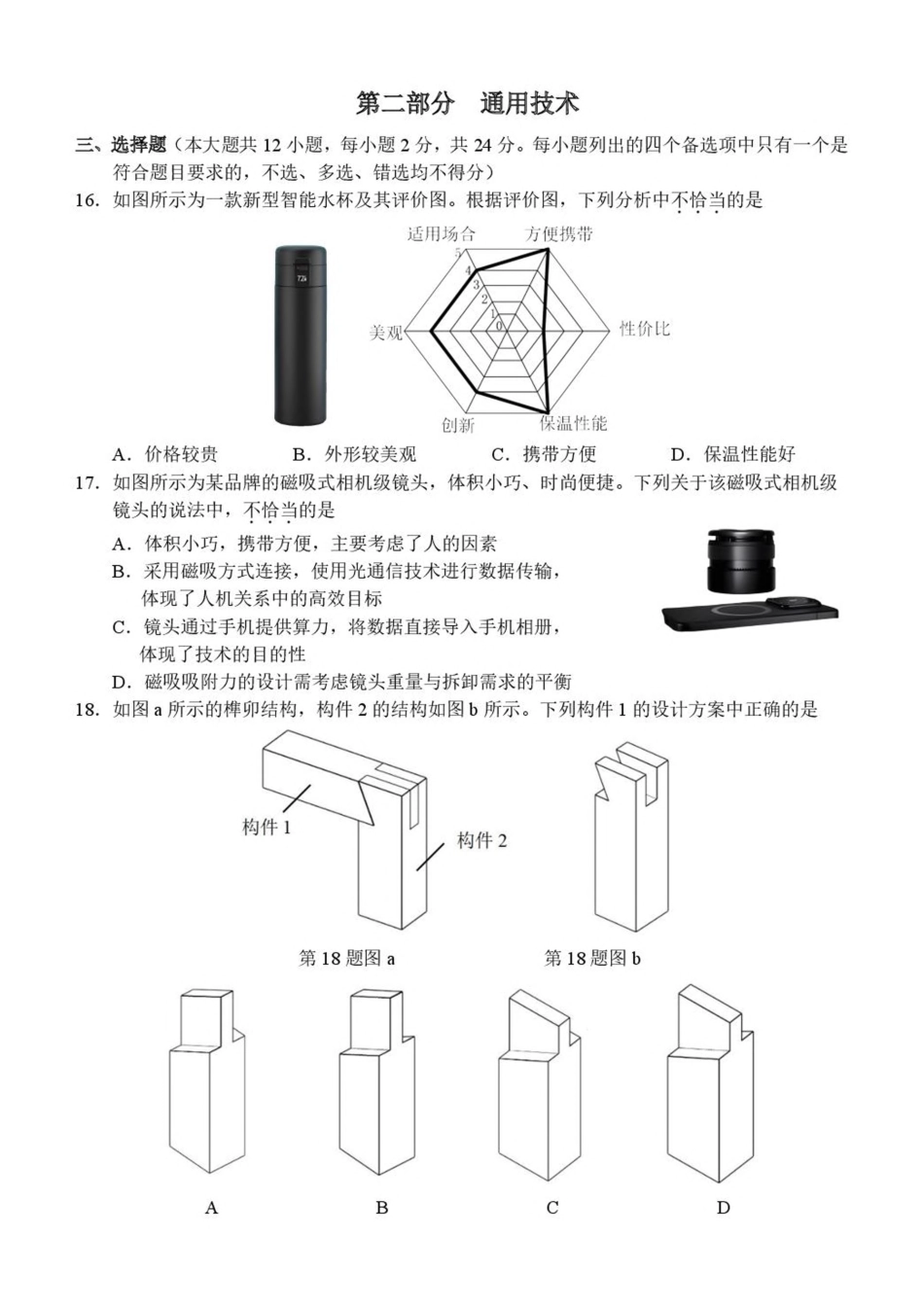 第二部分　通用技术

三、选择题（本大题共 12 小题，每小题 2 分，共 24 分。每小题列出的四个备选项中只有一个是符合题目要求的，不选、多选、错选均不得分）

16. 如图所示为一款新型智能水杯及其评价图。根据评价图，下列分析中不恰当的是

72

适用场合　方便携带　性价比　保温性能　创新　美观　5　4　3　2　1　0

A．价格较贵　　B．外形较美观　　C．携带方便　　D．保温性能好

17. 如图所示为某品牌的磁吸式相机级镜头，体积小巧、时尚便捷。下列关于该磁吸式相机级镜头的说法中，不恰当的是

A．体积小巧，携带方便，主要考虑了人的因素
B．采用磁吸方式连接，使用光通信技术进行数据传输，体现了人机关系中的高效目标
C．镜头通过手机提供算力，将数据直接导入手机相册，体现了技术的目的性
D．磁吸吸附力的设计需考虑镜头重量与拆卸需求的平衡

18. 如图 a 所示的榫卯结构，构件 2 的结构如图 b 所示。下列构件 1 的设计方案中正确的是

构件 1　构件 2

第 18 题图 a　　第 18 题图 b

A　　B　　C　　D