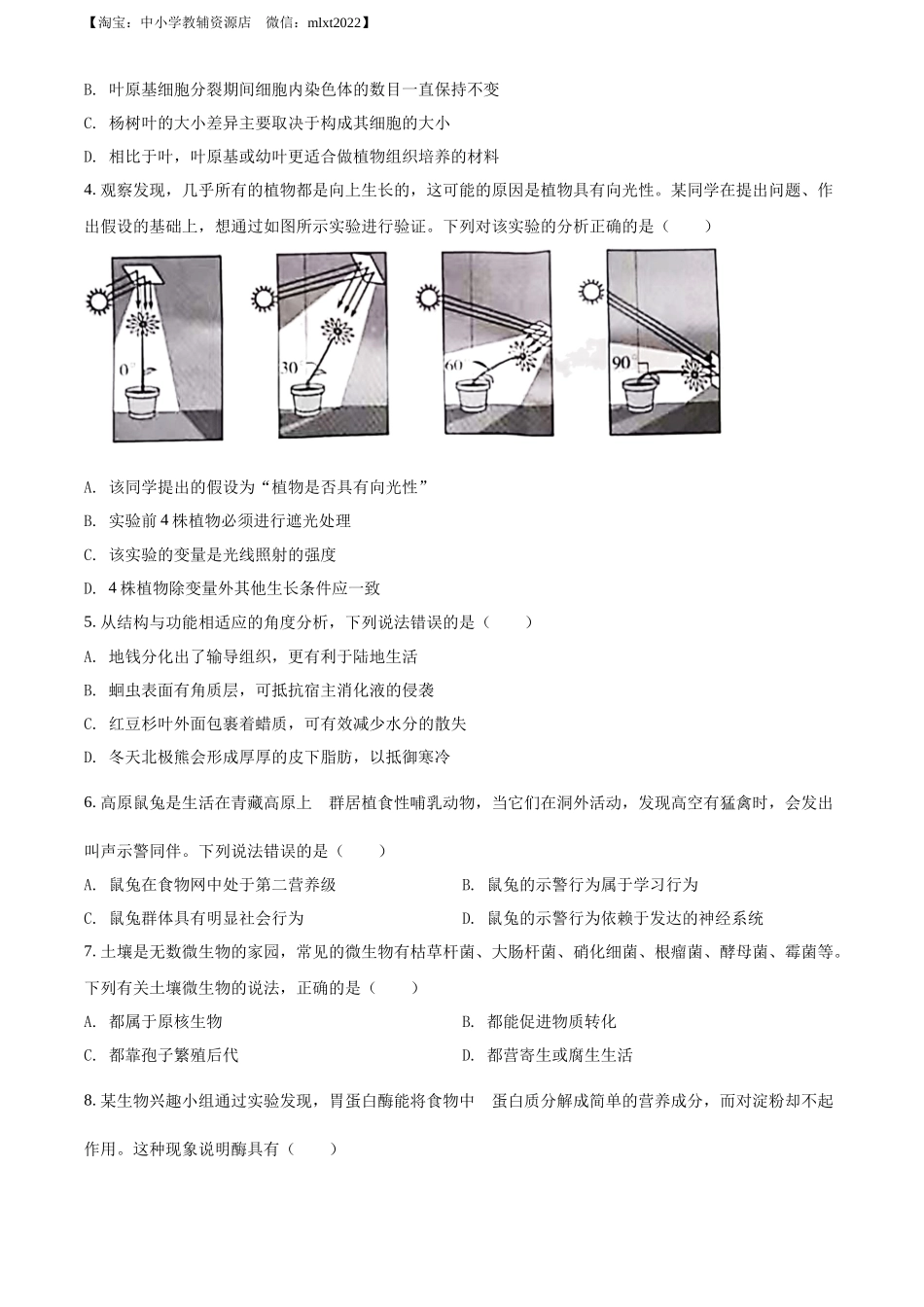 【淘宝：中小学教辅资源店　微信：mlxt2022】

B. 叶原基细胞分裂期间细胞内染色体的数目一直保持不变

C. 杨树叶的大小差异主要取决于构成其细胞的大小

D. 相比于叶，叶原基或幼叶更适合做植物组织培养的材料

4. 观察发现，几乎所有的植物都是向上生长的，这可能的原因是植物具有向光性。某同学在提出问题、作出假设的基础上，想通过如图所示实验进行验证。下列对该实验的分析正确的是（　　）

0°　30°　60°　90°

A. 该同学提出的假设为“植物是否具有向光性”

B. 实验前 4 株植物必须进行遮光处理

C. 该实验的变量是光线照射的强度

D. 4 株植物除变量外其他生长条件应一致

5. 从结构与功能相适应的角度分析，下列说法错误的是（　　）

A. 地钱分化出了输导组织，更有利于陆地生活

B. 蛔虫表面有角质层，可抵抗宿主消化液的侵袭

C. 红豆杉叶外面包裹着蜡质，可有效减少水分的散失

D. 冬天北极熊会形成厚厚的皮下脂肪，以抵御寒冷

6. 高原鼠兔是生活在青藏高原上　群居植食性哺乳动物，当它们在洞外活动，发现高空有猛禽时，会发出叫声示警同伴。下列说法错误的是（　　）

A. 鼠兔在食物网中处于第二营养级

B. 鼠兔的示警行为属于学习行为

C. 鼠兔群体具有明显社会行为

D. 鼠兔的示警行为依赖于发达的神经系统

7. 土壤是无数微生物的家园，常见的微生物有枯草杆菌、大肠杆菌、硝化细菌、根瘤菌、酵母菌、霉菌等。下列有关土壤微生物的说法，正确的是（　　）

A. 都属于原核生物

B. 都能促进物质转化

C. 都靠孢子繁殖后代

D. 都营寄生或腐生生活

8. 某生物兴趣小组通过实验发现，胃蛋白酶能将食物中　蛋白质分解成简单的营养成分，而对淀粉却不起作用。这种现象说明酶具有（　　）