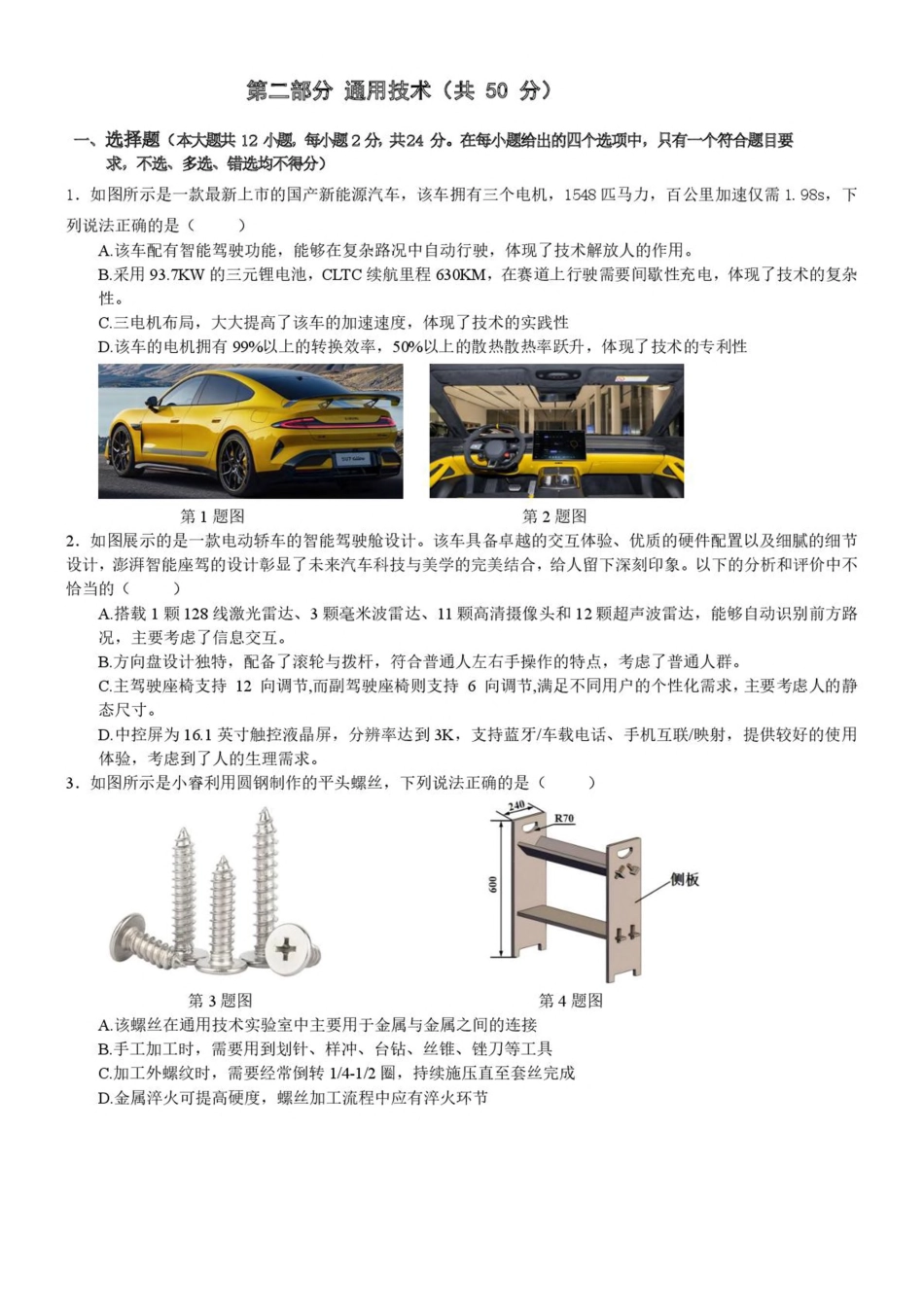 第二部分 通用技术（共 50 分）

一、选择题（本大题共 12 小题，每小题 2 分，共 24 分。在每小题给出的四个选项中，只有一个符合题目要求，不选、多选、错选均不得分）

1．如图所示是一款最新上市的国产新能源汽车，该车拥有三个电机，1548 匹马力，百公里加速仅需 1.98s，下列说法正确的是（　　）

A.该车配有智能驾驶功能，能够在复杂路况中自动行驶，体现了技术解放人的作用。

B.采用 93.7KW 的三元锂电池，CLTC 续航里程 630KM，在赛道上行驶需要间歇性充电，体现了技术的复杂性。

C.三电机布局，大大提高了该车的加速速度，体现了技术的实践性

D.该车的电机拥有 99%以上的转换效率，50%以上的散热散热率跃升，体现了技术的专利性

第 1 题图　　第 2 题图

2．如图展示的是一款电动轿车的智能驾驶舱设计。该车具备卓越的交互体验、优质的硬件配置以及细腻的细节设计，澎湃智能座驾的设计彰显了未来汽车科技与美学的完美结合，给人留下深刻印象。以下的分析和评价中不恰当的（　　）

A.搭载 1 颗 128 线激光雷达、3 颗毫米波雷达、11 颗高清摄像头和 12 颗超声波雷达，能够自动识别前方路况，主要考虑了信息交互。

B.方向盘设计独特，配备了滚轮与拨杆，符合普通人左右手操作的特点，考虑了普通人群。

C.主驾驶座椅支持 12 向调节,而副驾驶座椅则支持 6 向调节,满足不同用户的个性化需求，主要考虑人的静态尺寸。

D.中控屏为 16.1 英寸触控液晶屏，分辨率达到 3K，支持蓝牙/车载电话、手机互联/映射，提供较好的使用体验，考虑到了人的生理需求。

3．如图所示是小睿利用圆钢制作的平头螺丝，下列说法正确的是（　　）

240　R70　600　侧板

第 3 题图　　第 4 题图

A.该螺丝在通用技术实验室中主要用于金属与金属之间的连接

B.手工加工时，需要用到划针、样冲、台钻、丝锥、锉刀等工具

C.加工外螺纹时，需要经常倒转 1/4-1/2 圈，持续施压直至套丝完成

D.金属淬火可提高硬度，螺丝加工流程中应有淬火环节