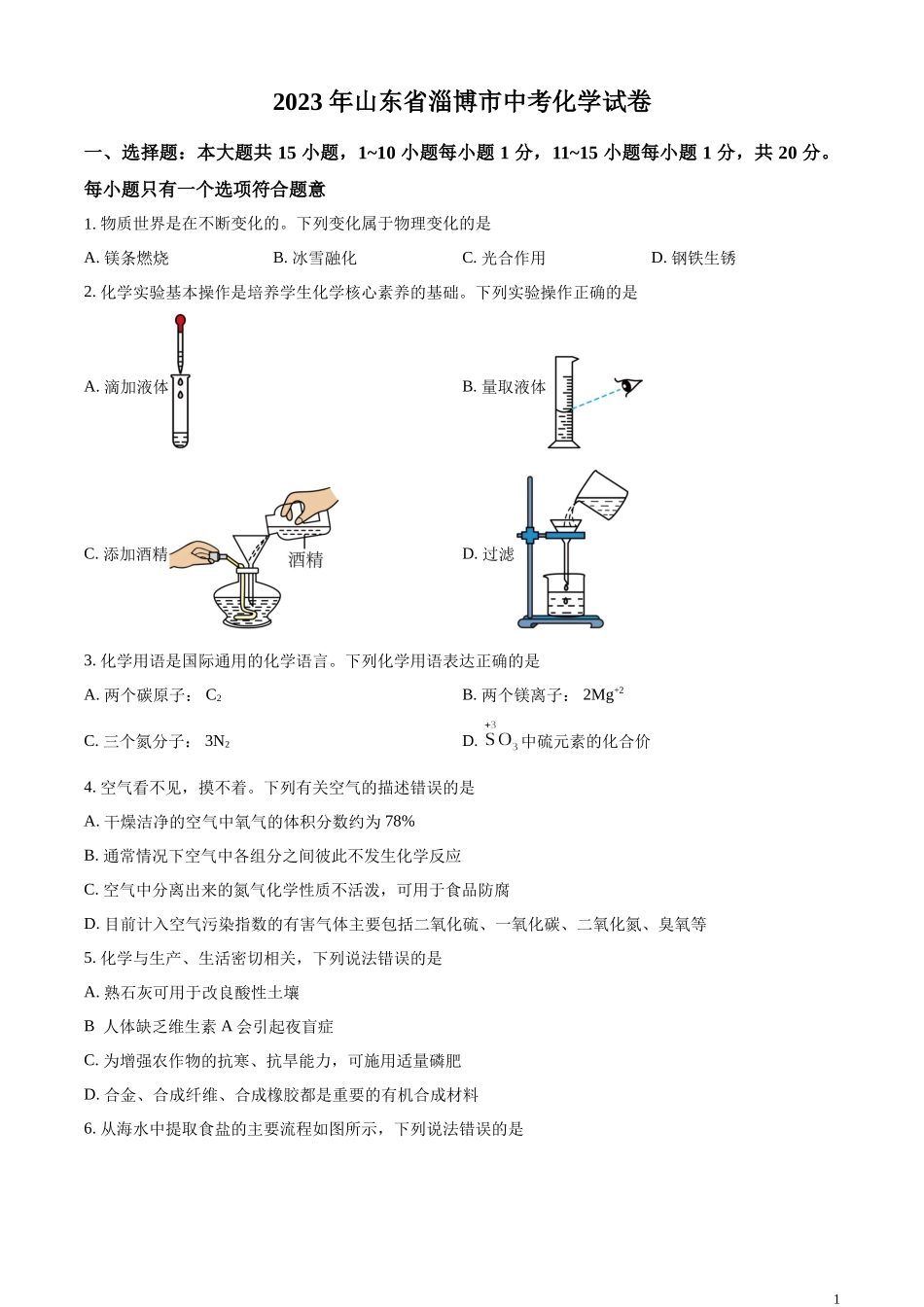 2023 年山东省淄博市中考化学试卷

一、选择题：本大题共 15 小题，1~10 小题每小题 1 分，11~15 小题每小题 1 分，共 20 分。每小题只有一个选项符合题意

1. 物质世界是在不断变化的。下列变化属于物理变化的是

A. 镁条燃烧　　B. 冰雪融化　　C. 光合作用　　D. 钢铁生锈

2. 化学实验基本操作是培养学生化学核心素养的基础。下列实验操作正确的是

A. 滴加液体

B. 量取液体

C. 添加酒精　酒精

D. 过滤

3. 化学用语是国际通用的化学语言。下列化学用语表达正确的是

A. 两个碳原子： $C_2$

B. 两个镁离子： $2Mg^{+2}$

C. 三个氮分子： $3N_2$

D. $\overset{+3}{S}O_3$ 中硫元素的化合价

4. 空气看不见，摸不着。下列有关空气的描述错误的是

A. 干燥洁净的空气中氧气的体积分数约为 78%

B. 通常情况下空气中各组分之间彼此不发生化学反应

C. 空气中分离出来的氮气化学性质不活泼，可用于食品防腐

D. 目前计入空气污染指数的有害气体主要包括二氧化硫、一氧化碳、二氧化氮、臭氧等

5. 化学与生产、生活密切相关，下列说法错误的是

A. 熟石灰可用于改良酸性土壤

B 人体缺乏维生素 A 会引起夜盲症

C. 为增强农作物的抗寒、抗旱能力，可施用适量磷肥

D. 合金、合成纤维、合成橡胶都是重要的有机合成材料

6. 从海水中提取食盐的主要流程如图所示，下列说法错误的是

1