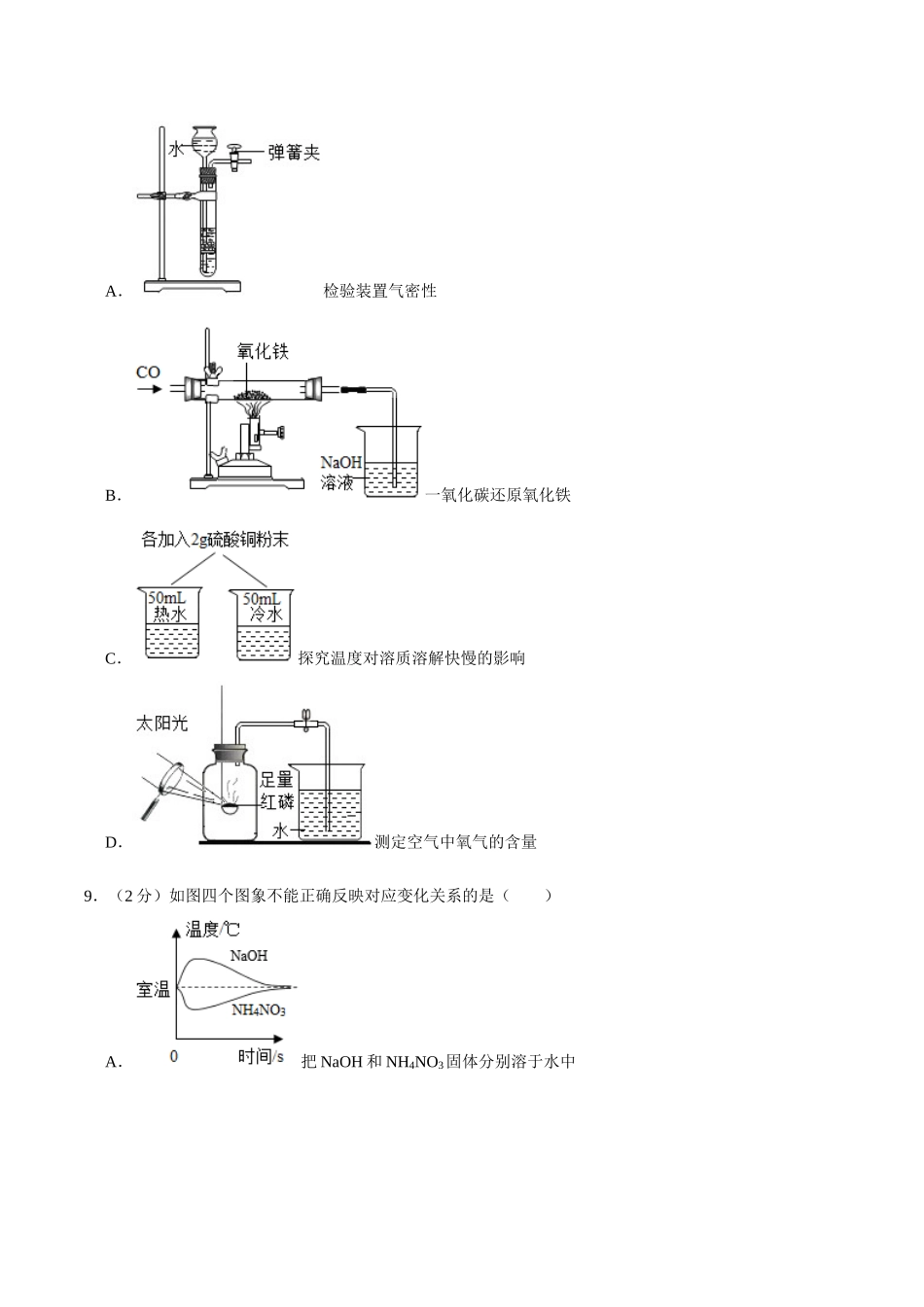 水
弹簧夹
A. 检验装置气密性

氧化铁
CO
NaOH
溶液
B. 一氧化碳还原氧化铁

各加入2g硫酸铜粉末
50mL
热水
50mL
冷水
C. 探究温度对溶质溶解快慢的影响

太阳光
足量
红磷
水
D. 测定空气中氧气的含量

9．（2分）如图四个图象不能正确反映对应变化关系的是（　　）

温度/℃
NaOH
室温
$NH_4NO_3$
0
时间/s
A. 把 NaOH 和 $NH_4NO_3$ 固体分别溶于水中