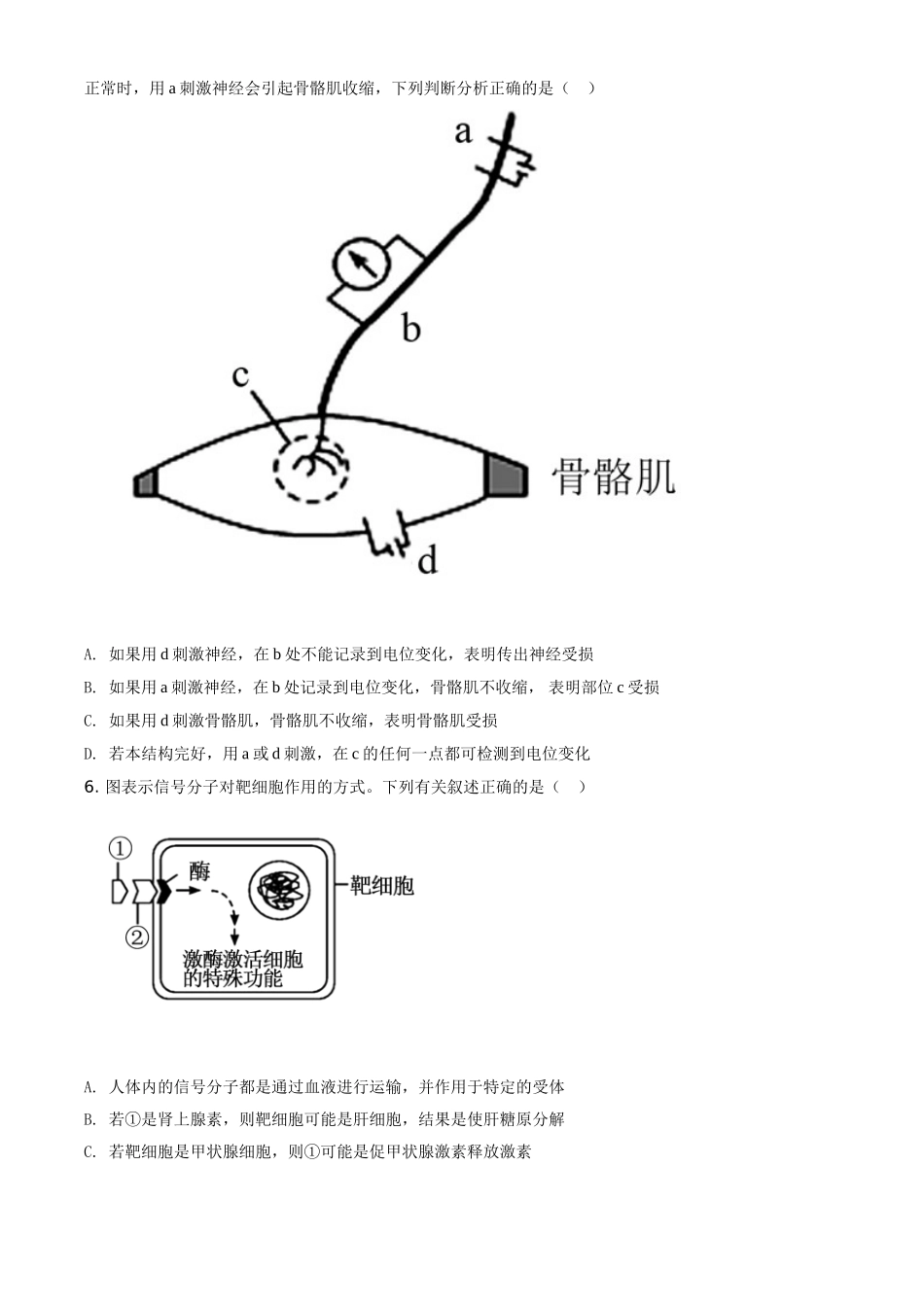 正常时，用 a 刺激神经会引起骨骼肌收缩，下列判断分析正确的是（　）

a

b

c

骨骼肌

d

A. 如果用 d 刺激神经，在 b 处不能记录到电位变化，表明传出神经受损

B. 如果用 a 刺激神经，在 b 处记录到电位变化，骨骼肌不收缩， 表明部位 c 受损

C. 如果用 d 刺激骨骼肌，骨骼肌不收缩，表明骨骼肌受损

D. 若本结构完好，用 a 或 d 刺激，在 c 的任何一点都可检测到电位变化

6. 图表示信号分子对靶细胞作用的方式。下列有关叙述正确的是（　）

①

②

酶

靶细胞

激酶激活细胞的特殊功能

A. 人体内的信号分子都是通过血液进行运输，并作用于特定的受体

B. 若①是肾上腺素，则靶细胞可能是肝细胞，结果是使肝糖原分解

C. 若靶细胞是甲状腺细胞，则①可能是促甲状腺激素释放激素