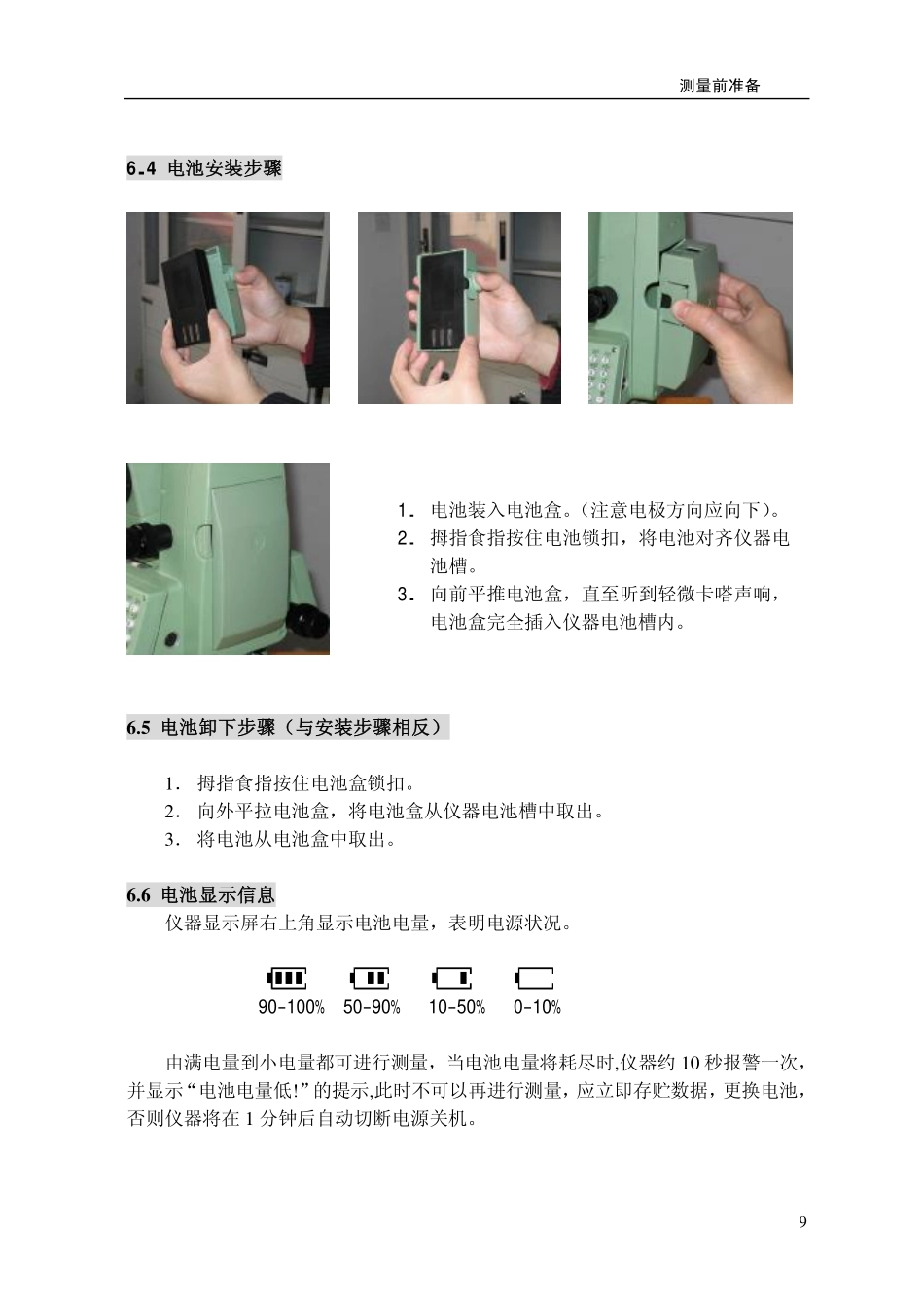 测量前准备

6.4 电池安装步骤

1. 电池装入电池盒。(注意电极方向应向下)。
2. 拇指食指按住电池锁扣，将电池对齐仪器电池槽。
3. 向前平推电池盒，直至听到轻微卡嗒声响，电池盒完全插入仪器电池槽内。

6.5 电池卸下步骤（与安装步骤相反）

1. 拇指食指按住电池盒锁扣。
2. 向外平拉电池盒，将电池盒从仪器电池槽中取出。
3. 将电池从电池盒中取出。

6.6 电池显示信息
仪器显示屏右上角显示电池电量，表明电源状况。

90-100% 50-90% 10-50% 0-10%

由满电量到小电量都可进行测量，当电池电量将耗尽时,仪器约 10 秒报警一次，并显示“电池电量低!”的提示,此时不可以再进行测量，应立即存贮数据，更换电池，否则仪器将在 1 分钟后自动切断电源关机。

9