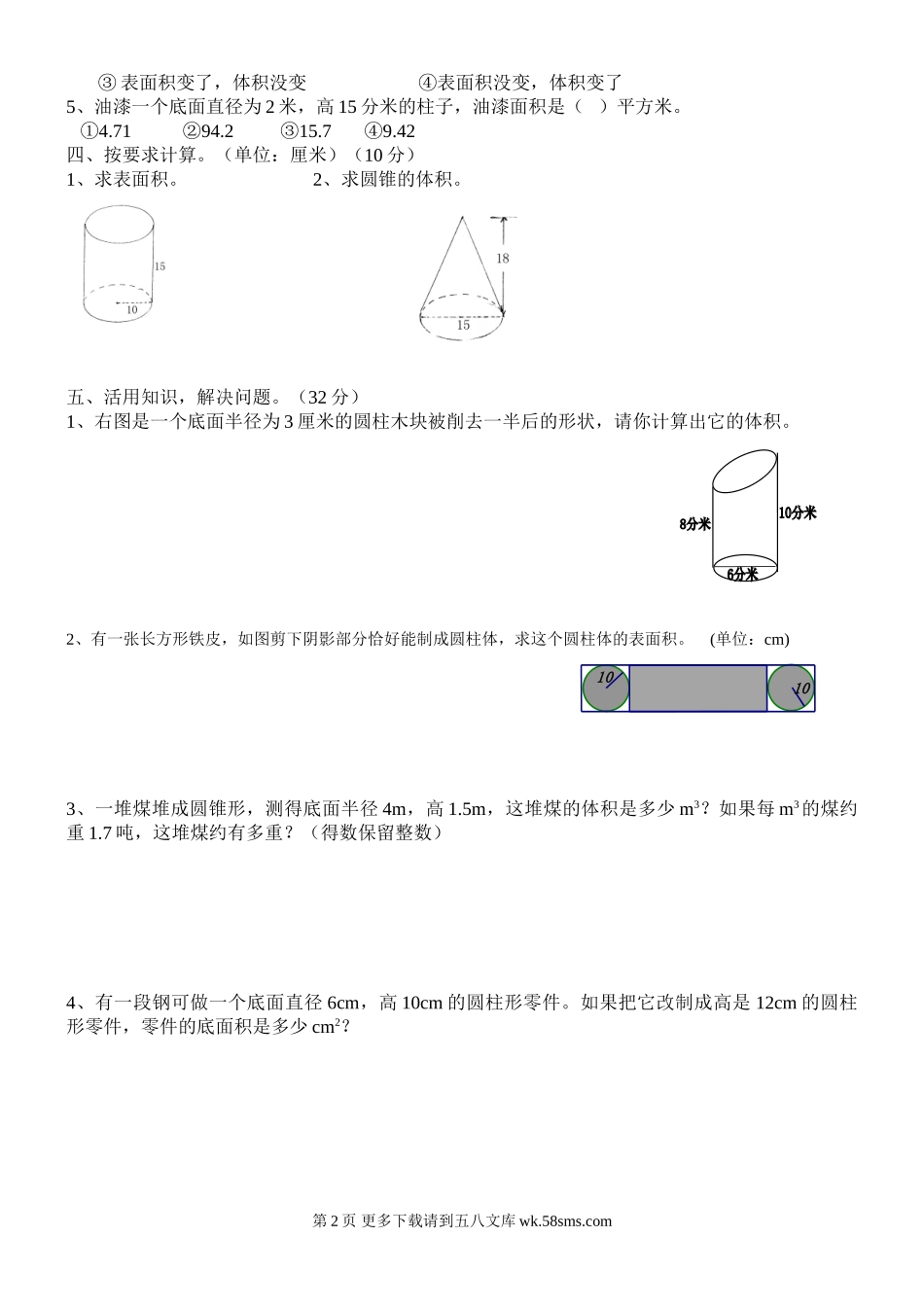 ③ 表面积变了，体积没变　　　　④表面积没变，体积变了

5、油漆一个底面直径为 2 米，高 15 分米的柱子，油漆面积是（　）平方米。

①4.71　　②94.2　　③15.7　　④9.42

四、按要求计算。（单位：厘米）（10 分）

1、求表面积。　　　　2、求圆锥的体积。

15

10

18

15

五、活用知识，解决问题。（32 分）

1、右图是一个底面半径为 3 厘米的圆柱木块被削去一半后的形状，请你计算出它的体积。

8分米

10分米

6分米

2、有一张长方形铁皮，如图剪下阴影部分恰好能制成圆柱体，求这个圆柱体的表面积。　(单位：cm)

10

10

3、一堆煤堆成圆锥形，测得底面半径 4m，高 1.5m，这堆煤的体积是多少 $m^3$？如果每 $m^3$ 的煤约重 1.7 吨，这堆煤约有多重？（得数保留整数）

4、有一段钢可做一个底面直径 6cm，高 10cm 的圆柱形零件。如果把它改制成高是 12cm 的圆柱形零件，零件的底面积是多少 $cm^2$？

第 2 页 更多下载请到五八文库 wk.58sms.com