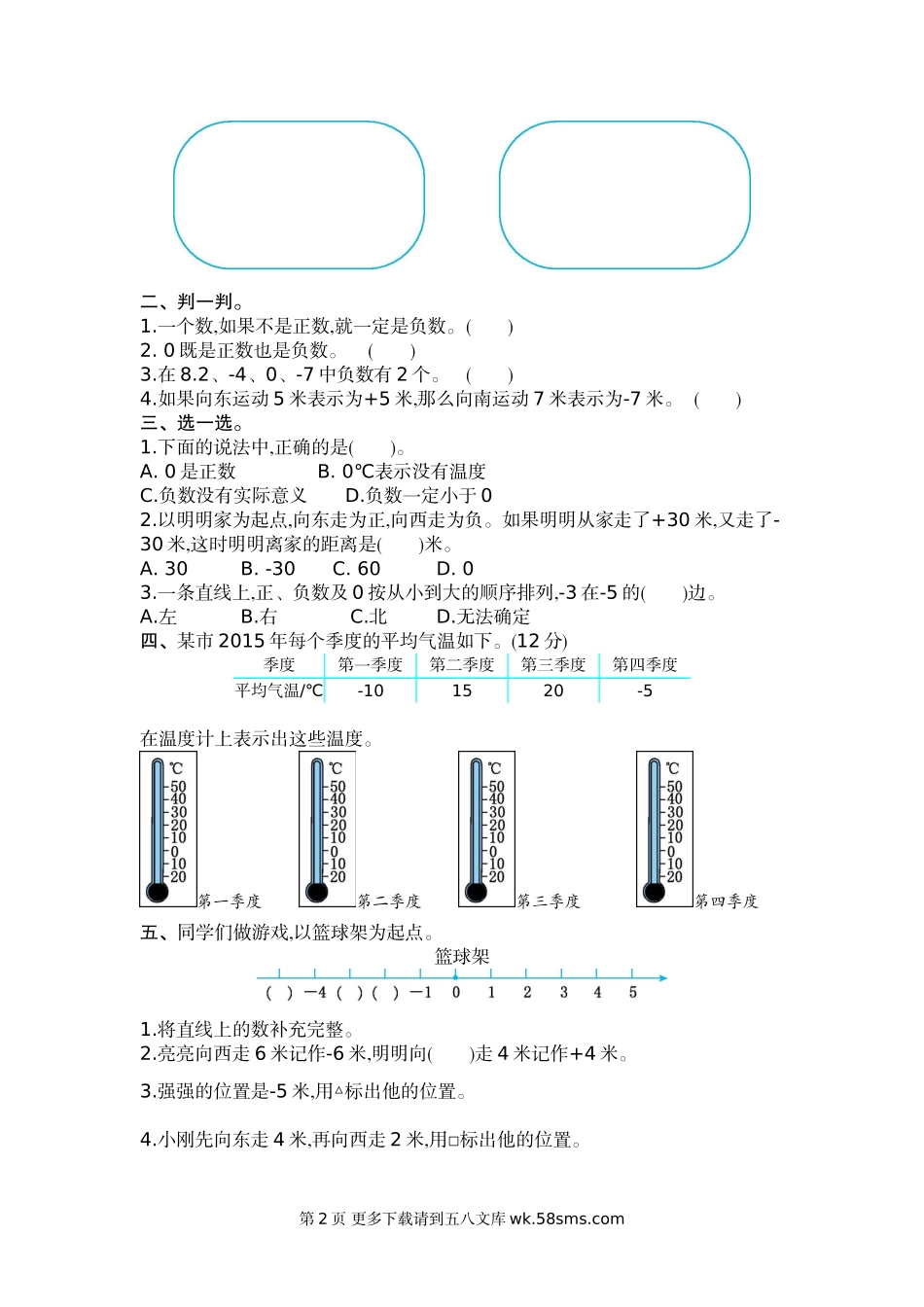 二、判一判。
1.一个数,如果不是正数,就一定是负数。(　　)
2. 0 既是正数也是负数。　(　　)
3.在 8.2、-4、0、-7 中负数有 2 个。　(　　)
4.如果向东运动 5 米表示为+5 米,那么向南运动 7 米表示为-7 米。　(　　)
三、选一选。
1.下面的说法中,正确的是(　　)。
A. 0 是正数　　B. 0℃表示没有温度
C.负数没有实际意义　　D.负数一定小于 0
2.以明明家为起点,向东走为正,向西走为负。如果明明从家走了+30 米,又走了-30 米,这时明明离家的距离是(　　)米。
A. 30　　B. -30　　C. 60　　D. 0
3.一条直线上,正、负数及 0 按从小到大的顺序排列,-3 在-5 的(　　)边。
A.左　　B.右　　C.北　　D.无法确定
四、某市 2015 年每个季度的平均气温如下。(12 分)

| 季度 | 第一季度 | 第二季度 | 第三季度 | 第四季度 |
|---|---|---|---|---|
| 平均气温/℃ | -10 | 15 | 20 | -5 |

在温度计上表示出这些温度。
℃ 50 40 30 20 10 0 10 20 第一季度
℃ 50 40 30 20 10 0 10 20 第二季度
℃ 50 40 30 20 10 0 10 20 第三季度
℃ 50 40 30 20 10 0 10 20 第四季度
五、同学们做游戏,以篮球架为起点。
篮球架
( ) −4 ( ) ( ) −1 0 1 2 3 4 5
1.将直线上的数补充完整。
2.亮亮向西走 6 米记作-6 米,明明向(　　)走 4 米记作+4 米。
3.强强的位置是-5 米,用△标出他的位置。
4.小刚先向东走 4 米,再向西走 2 米,用□标出他的位置。
第 2 页 更多下载请到五八文库 wk.58sms.com