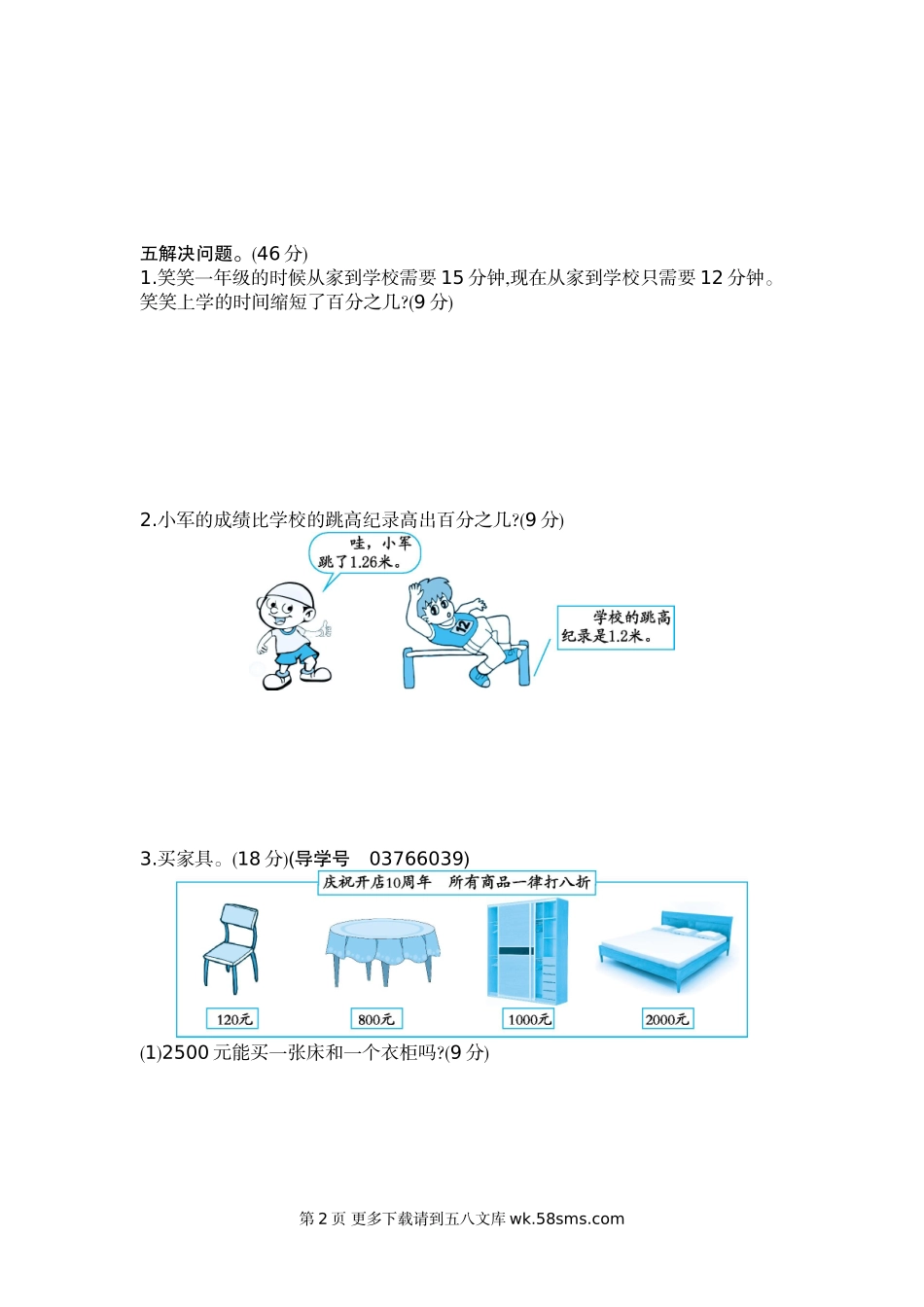 五解决问题。(46 分)

1.笑笑一年级的时候从家到学校需要 15 分钟,现在从家到学校只需要 12 分钟。笑笑上学的时间缩短了百分之几?(9 分)

2.小军的成绩比学校的跳高纪录高出百分之几?(9 分)

哇，小军跳了1.26米。

学校的跳高纪录是1.2米。

3.买家具。(18 分)(导学号　03766039)

庆祝开店10周年　所有商品一律打八折

120元

800元

1000元

2000元

(1)2500 元能买一张床和一个衣柜吗?(9 分)

第 2 页 更多下载请到五八文库 wk.58sms.com