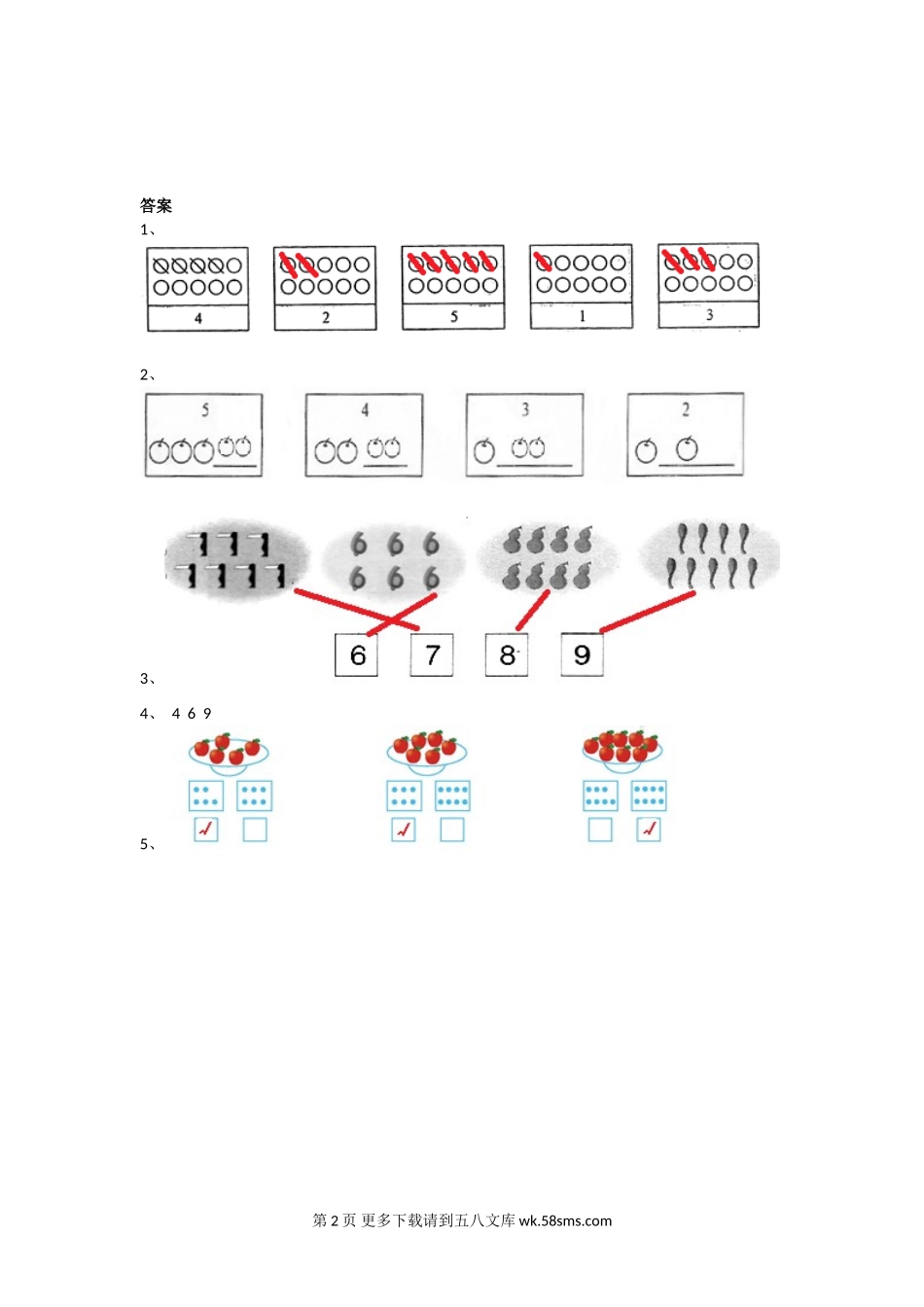 答案

1、

4 2 5 1 3

2、

5 4 3 2

6 7 8 9

3、

4、 4 6 9

5、

第 2 页 更多下载请到五八文库 wk.58sms.com