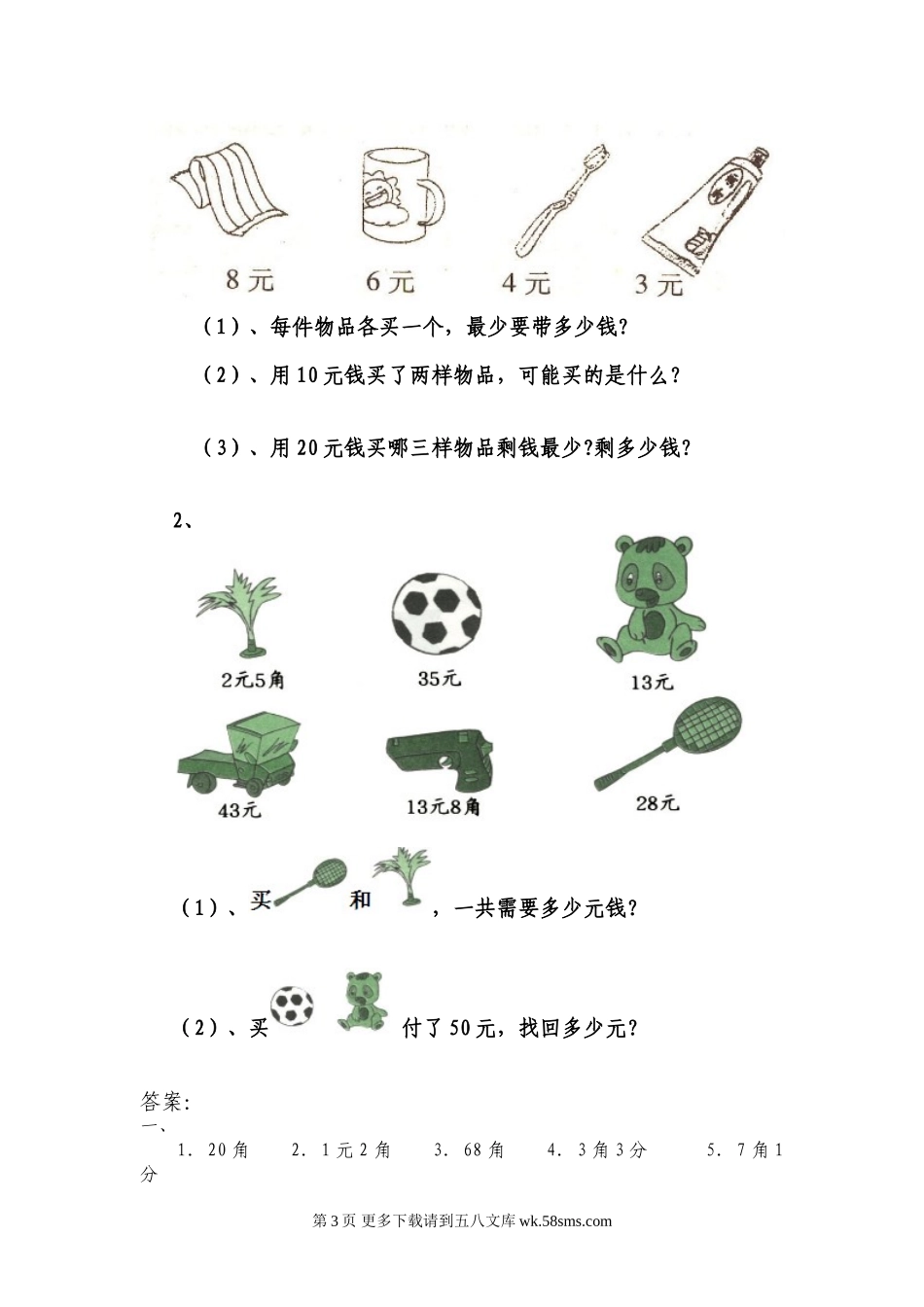 8元 6元 4元 3元

（1）、每件物品各买一个，最少要带多少钱?

（2）、用10元钱买了两样物品，可能买的是什么?

（3）、用20元钱买哪三样物品剩钱最少?剩多少钱?

2、

2元5角 35元 13元

43元 13元8角 28元

（1）、买 和 ，一共需要多少元钱?

（2）、买 付了50元，找回多少元?

答案:
一、
1. 20角 2. 1元2角 3. 68角 4. 3角3分 5. 7角1分

第3页 更多下载请到五八文库 wk.58sms.com