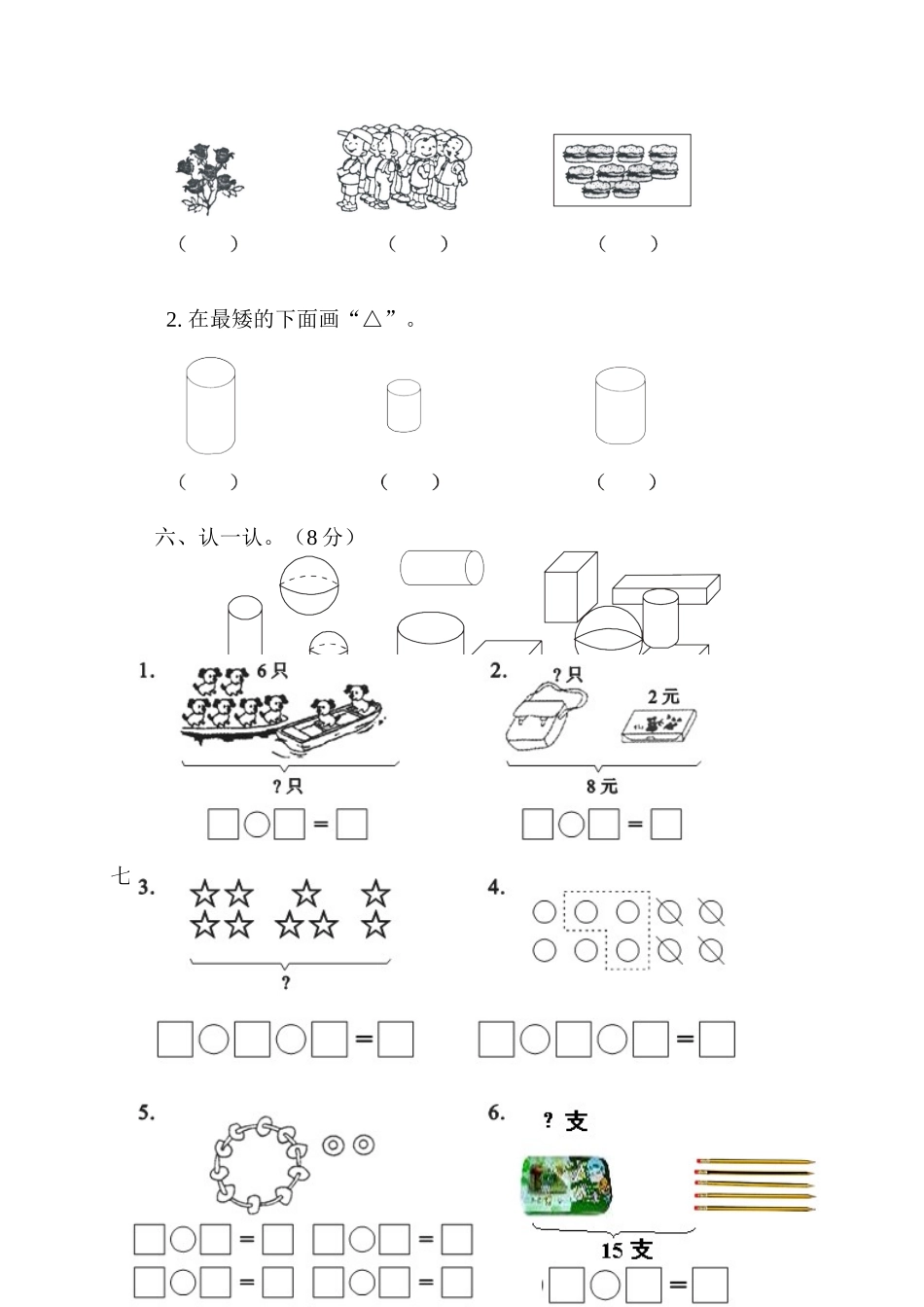 （　　）　　（　　）　　（　　）

2. 在最矮的下面画“△”。

（　　）　　（　　）　　（　　）

六、认一认。（8 分）

1. 6只

?只

□○□=□

2. ?只

2元

8元

□○□=□

七 3.

?

□○□○□=□

4.

□○□○□=□

5.

□○□=□　□○□=□

□○□=□　□○□=□

6. ? 支

15 支

□○□=□