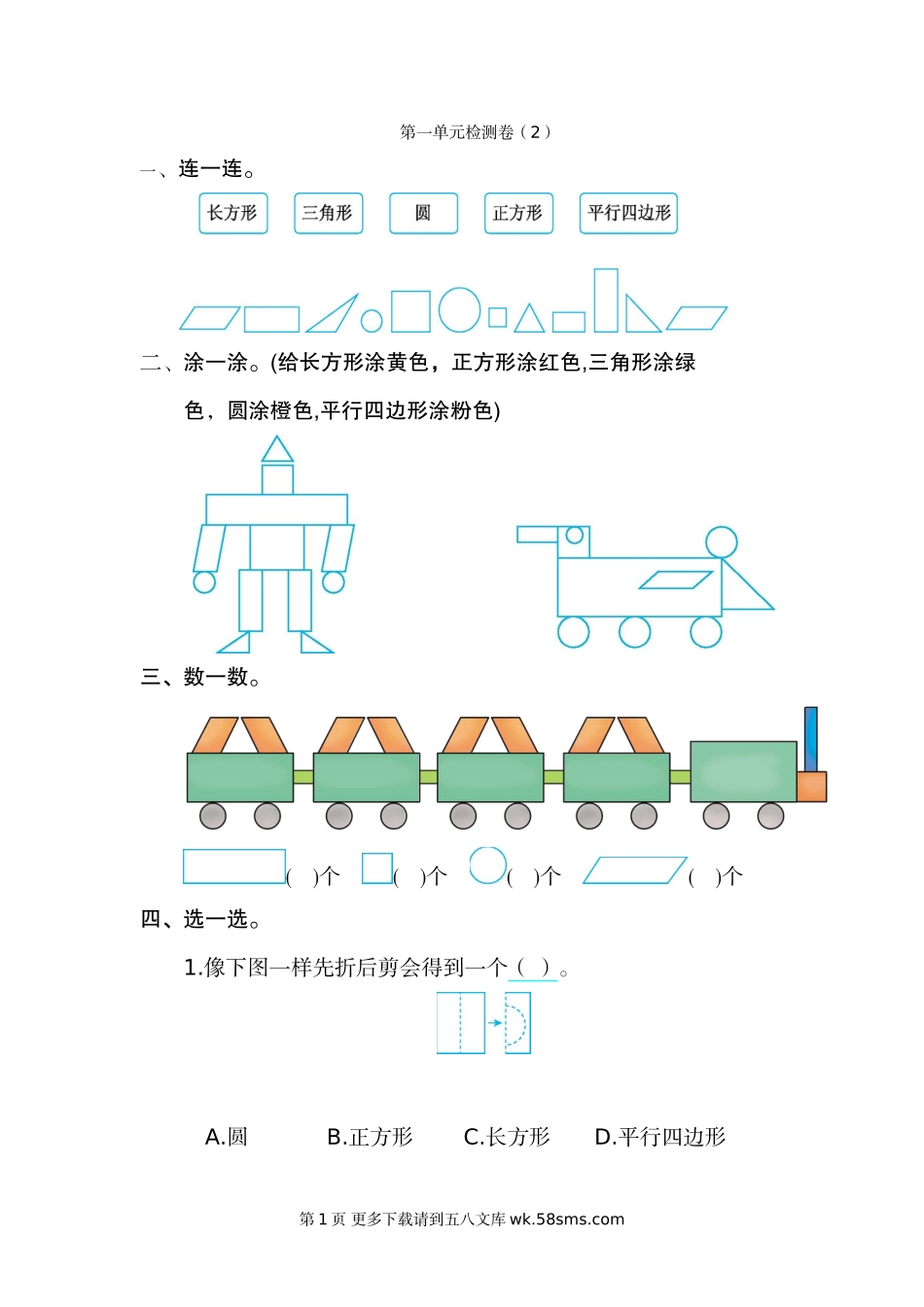 第一单元检测卷（2）

一、连一连。

长方形　三角形　圆　正方形　平行四边形

二、涂一涂。(给长方形涂黄色，正方形涂红色,三角形涂绿色，圆涂橙色,平行四边形涂粉色)

三、数一数。

(　)个　(　)个　(　)个　(　)个

四、选一选。

1.像下图一样先折后剪会得到一个（　）。

A.圆　B.正方形　C.长方形　D.平行四边形

第 1 页 更多下载请到五八文库 wk.58sms.com