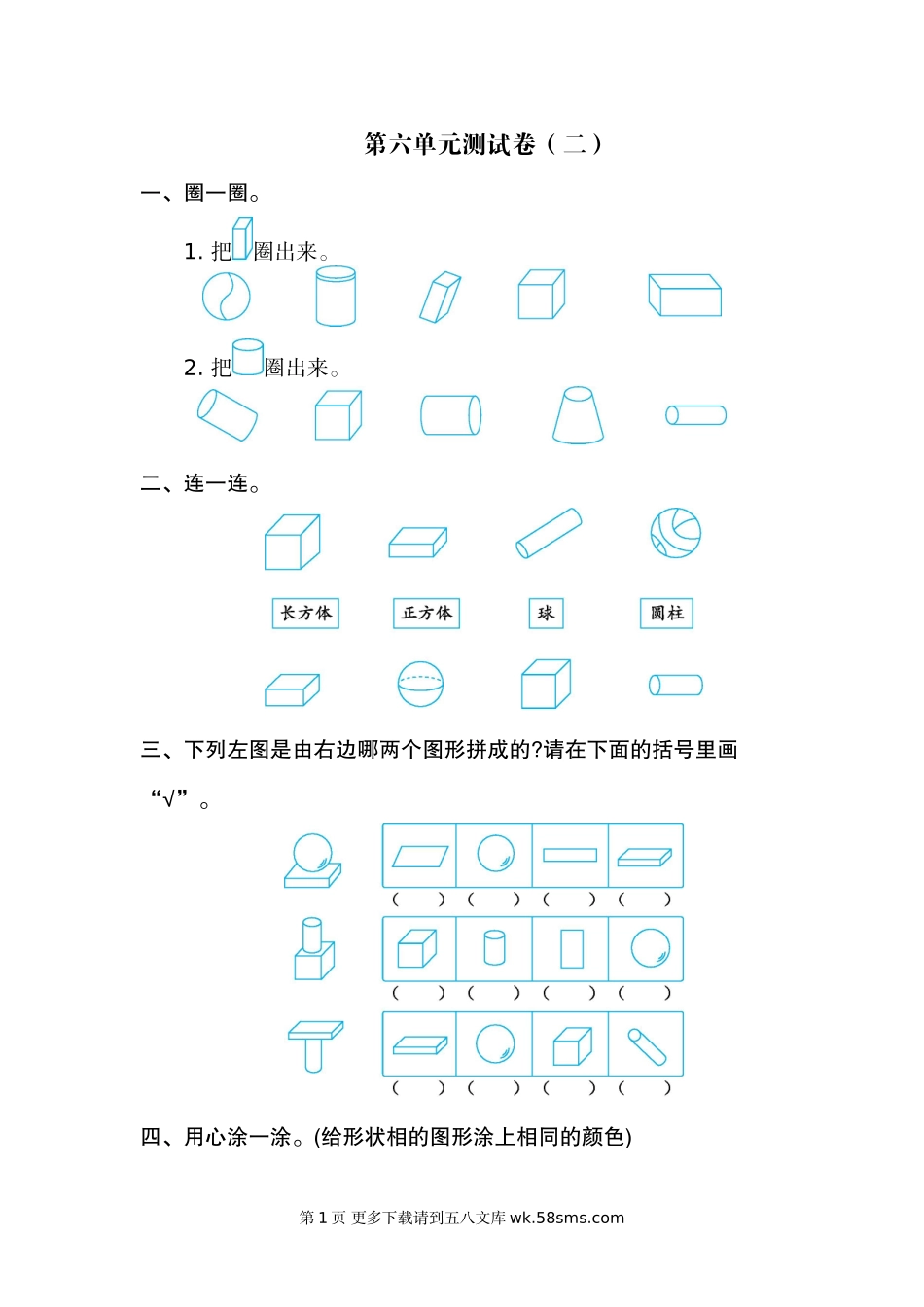 第六单元测试卷（二）

一、圈一圈。

1. 把 圈出来。

2. 把 圈出来。

二、连一连。

长方体　正方体　球　圆柱

三、下列左图是由右边哪两个图形拼成的?请在下面的括号里画“√”。

(　) (　) (　) (　)

(　) (　) (　) (　)

(　) (　) (　) (　)

四、用心涂一涂。(给形状相的图形涂上相同的颜色)

第 1 页 更多下载请到五八文库 wk.58sms.com