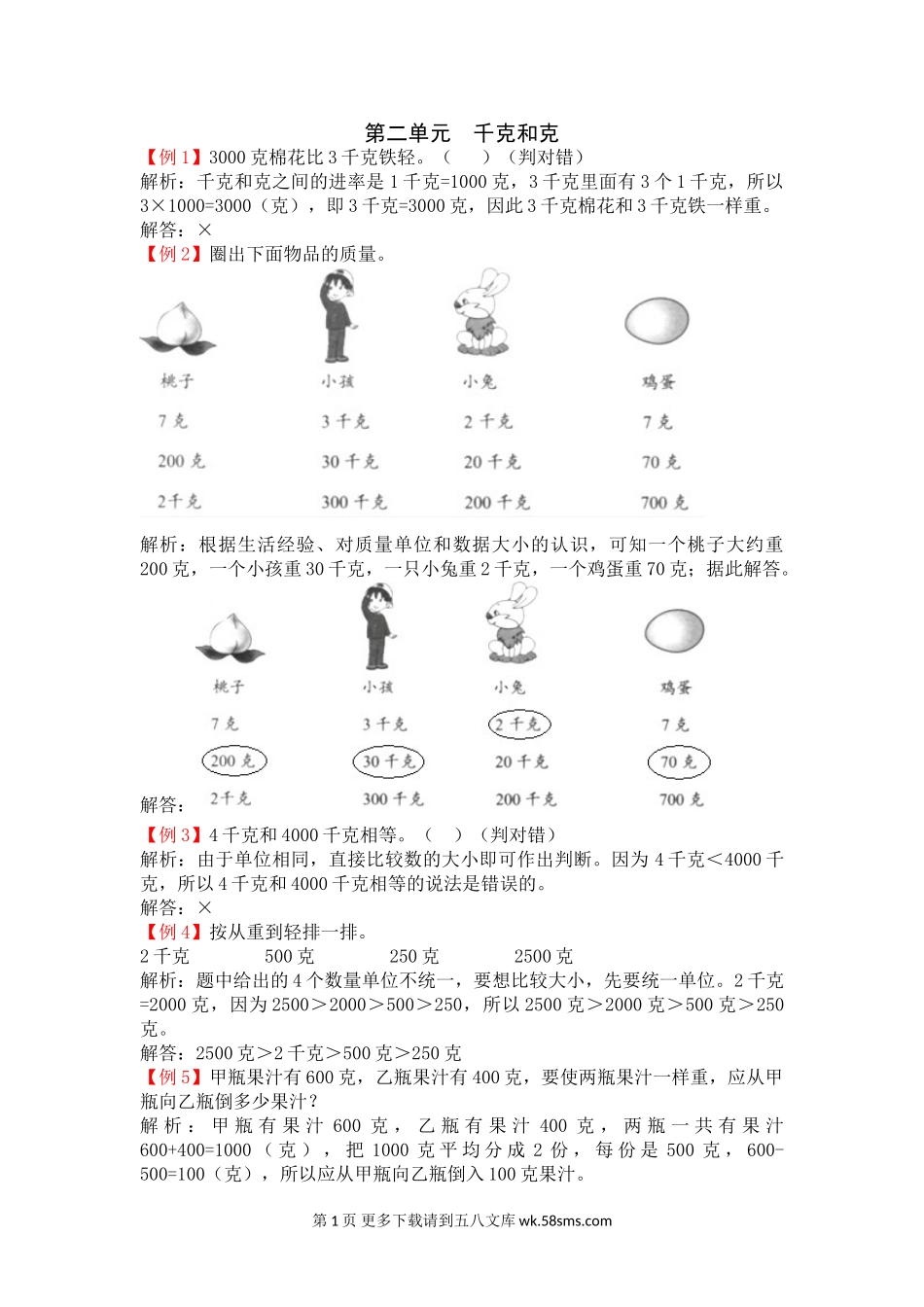 第二单元　千克和克

【例 1】3000 克棉花比 3 千克铁轻。（　　）（判对错）
解析：千克和克之间的进率是 1 千克=1000 克，3 千克里面有 3 个 1 千克，所以 3×1000=3000（克），即 3 千克=3000 克，因此 3 千克棉花和 3 千克铁一样重。
解答：×

【例 2】圈出下面物品的质量。

| 桃子 | 小孩 | 小兔 | 鸡蛋 |
|---|---|---|---|
| 7 克 | 3 千克 | 2 千克 | 7 克 |
| 200 克 | 30 千克 | 20 千克 | 70 克 |
| 2千克 | 300 千克 | 200 千克 | 700 克 |

解析：根据生活经验、对质量单位和数据大小的认识，可知一个桃子大约重 200 克，一个小孩重 30 千克，一只小兔重 2 千克，一个鸡蛋重 70 克；据此解答。

解答：

| 桃子 | 小孩 | 小兔 | 鸡蛋 |
|---|---|---|---|
| 7 克 | 3 千克 | 2 千克 | 7 克 |
| 200 克 | 30 千克 | 20 千克 | 70 克 |
| 2千克 | 300 千克 | 200 千克 | 700 克 |

【例 3】4 千克和 4000 千克相等。（　）（判对错）
解析：由于单位相同，直接比较数的大小即可作出判断。因为 4 千克＜4000 千克，所以 4 千克和 4000 千克相等的说法是错误的。
解答：×

【例 4】按从重到轻排一排。
2 千克　　500 克　　250 克　　2500 克
解析：题中给出的 4 个数量单位不统一，要想比较大小，先要统一单位。2 千克=2000 克，因为 2500＞2000＞500＞250，所以 2500 克＞2000 克＞500 克＞250 克。
解答：2500 克＞2 千克＞500 克＞250 克

【例 5】甲瓶果汁有 600 克，乙瓶果汁有 400 克，要使两瓶果汁一样重，应从甲瓶向乙瓶倒多少果汁？
解析：甲瓶有果汁 600 克，乙瓶有果汁 400 克，两瓶一共有果汁 600+400=1000（克），把 1000 克平均分成 2 份，每份是 500 克，600-500=100（克），所以应从甲瓶向乙瓶倒入 100 克果汁。

第 1 页 更多下载请到五八文库 wk.58sms.com