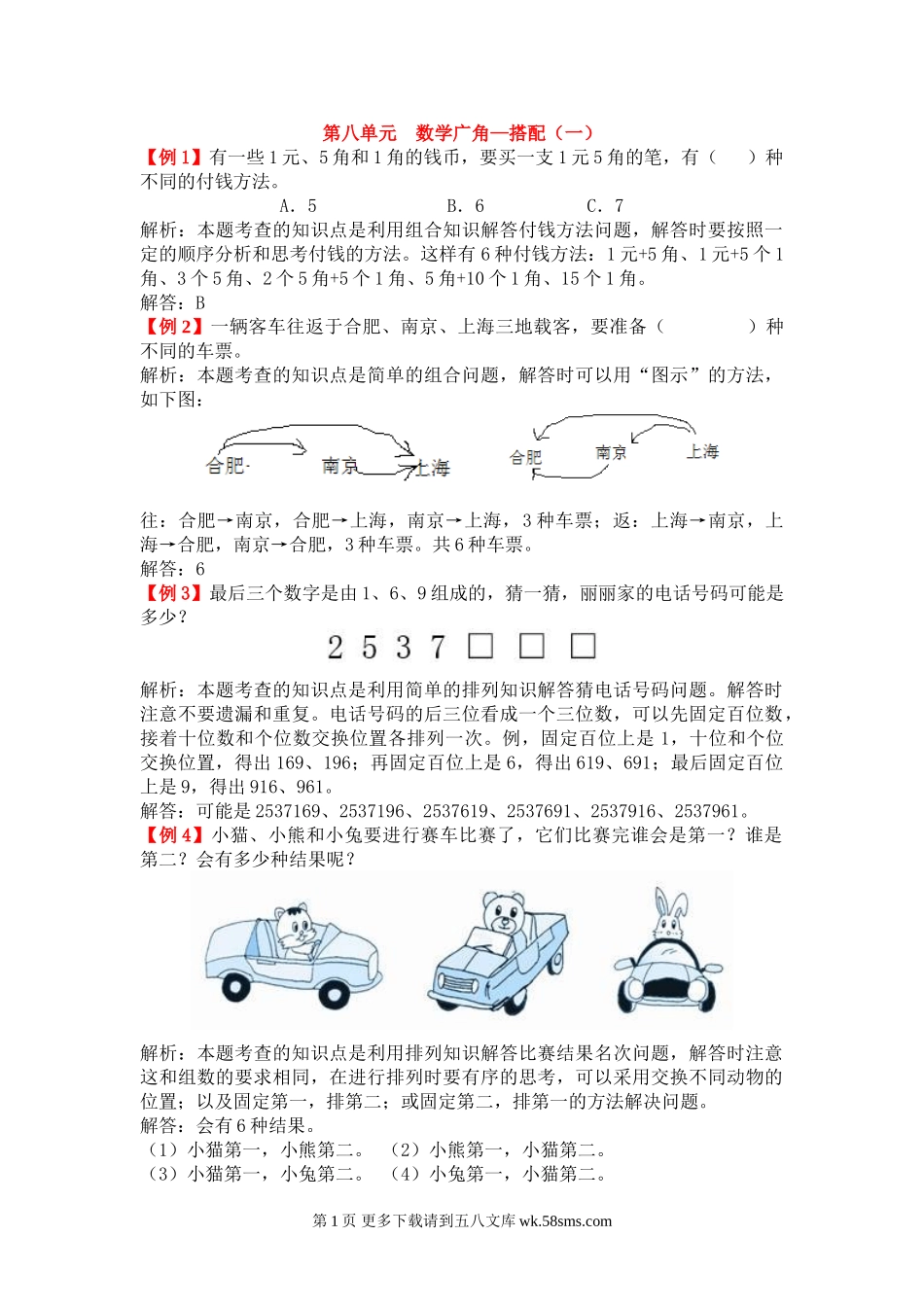 第八单元　数学广角—搭配（一）

【例 1】有一些 1 元、5 角和 1 角的钱币，要买一支 1 元 5 角的笔，有（　　）种不同的付钱方法。

A. 5　　　　B. 6　　　　C. 7

解析：本题考查的知识点是利用组合知识解答付钱方法问题，解答时要按照一定的顺序分析和思考付钱的方法。这样有 6 种付钱方法：1 元+5 角、1 元+5 个 1 角、3 个 5 角、2 个 5 角+5 个 1 角、5 角+10 个 1 角、15 个 1 角。

解答：B

【例 2】一辆客车往返于合肥、南京、上海三地载客，要准备（　　　　）种不同的车票。

解析：本题考查的知识点是简单的组合问题，解答时可以用“图示”的方法，如下图：

合肥　南京　上海　　合肥　南京　上海

往：合肥→南京，合肥→上海，南京→上海，3 种车票；返：上海→南京，上海→合肥，南京→合肥，3 种车票。共 6 种车票。

解答：6

【例 3】最后三个数字是由 1、6、9 组成的，猜一猜，丽丽家的电话号码可能是多少？

2 5 3 7 □ □ □

解析：本题考查的知识点是利用简单的排列知识解答猜电话号码问题。解答时注意不要遗漏和重复。电话号码的后三位看成一个三位数，可以先固定百位数，接着十位数和个位数交换位置各排列一次。例，固定百位上是 1，十位和个位交换位置，得出 169、196；再固定百位上是 6，得出 619、691；最后固定百位上是 9，得出 916、961。

解答：可能是 2537169、2537196、2537619、2537691、2537916、2537961。

【例 4】小猫、小熊和小兔要进行赛车比赛了，它们比赛完谁会是第一？谁是第二？会有多少种结果呢？

解析：本题考查的知识点是利用排列知识解答比赛结果名次问题，解答时注意这和组数的要求相同，在进行排列时要有序的思考，可以采用交换不同动物的位置；以及固定第一，排第二；或固定第二，排第一的方法解决问题。

解答：会有 6 种结果。

（1）小猫第一，小熊第二。　（2）小熊第一，小猫第二。

（3）小猫第一，小兔第二。　（4）小兔第一，小猫第二。

第 1 页 更多下载请到五八文库 wk.58sms.com