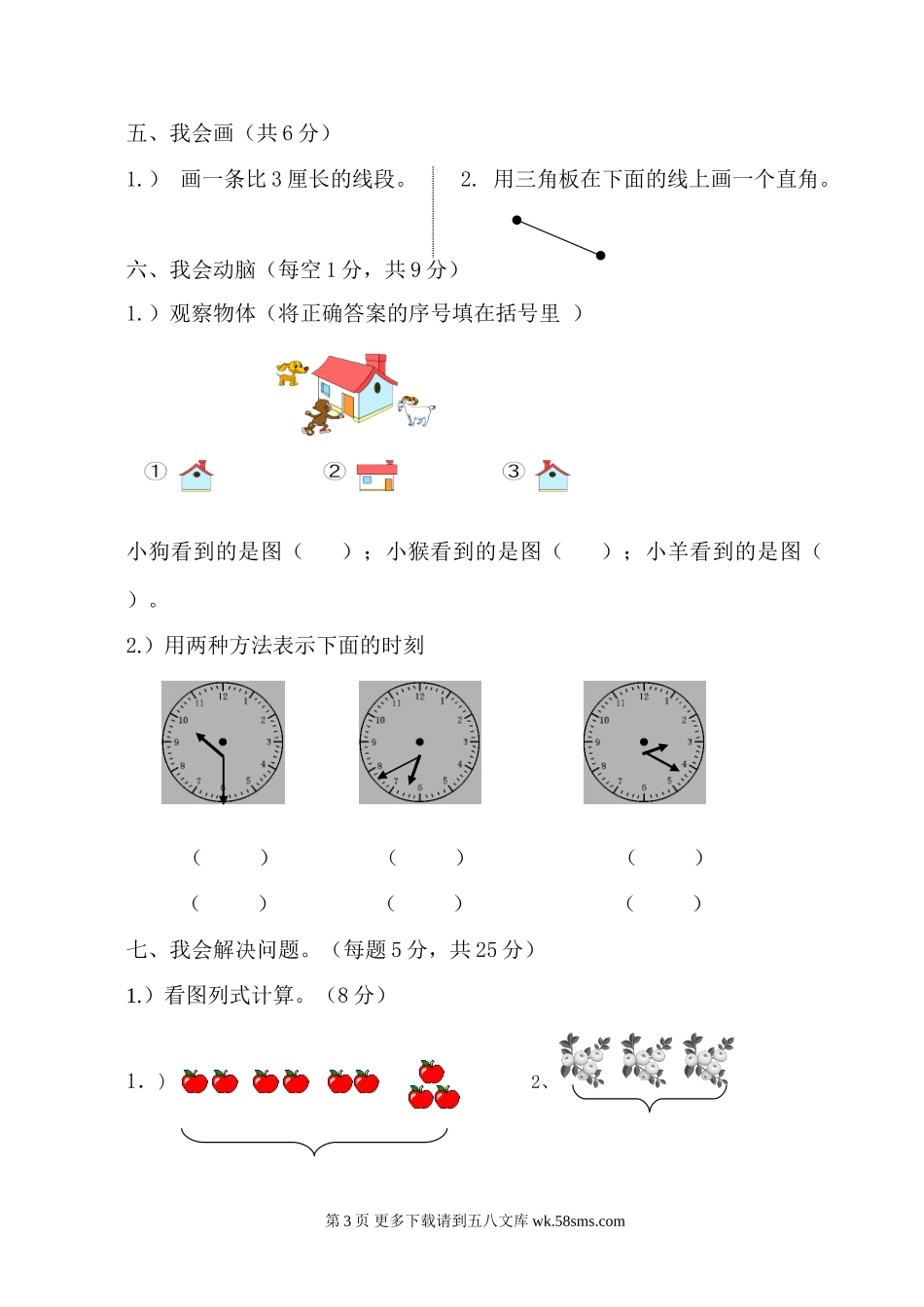 五、我会画（共 6 分）

1.） 画一条比 3 厘长的线段。

2. 用三角板在下面的线上画一个直角。

六、我会动脑（每空 1 分，共 9 分）

1.）观察物体（将正确答案的序号填在括号里 ）

①

②

③

小狗看到的是图（ ）；小猴看到的是图（ ）；小羊看到的是图（ ）。

2.）用两种方法表示下面的时刻

12 1 2 3 4 5 6 7 8 9 10 11

12 1 2 3 4 5 6 7 8 9 10 11

12 1 2 3 4 5 6 7 8 9 10 11

（ ） （ ） （ ）

（ ） （ ） （ ）

七、我会解决问题。（每题 5 分，共 25 分）

1.）看图列式计算。（8 分）

1.）

2、

第 3 页 更多下载请到五八文库 wk.58sms.com