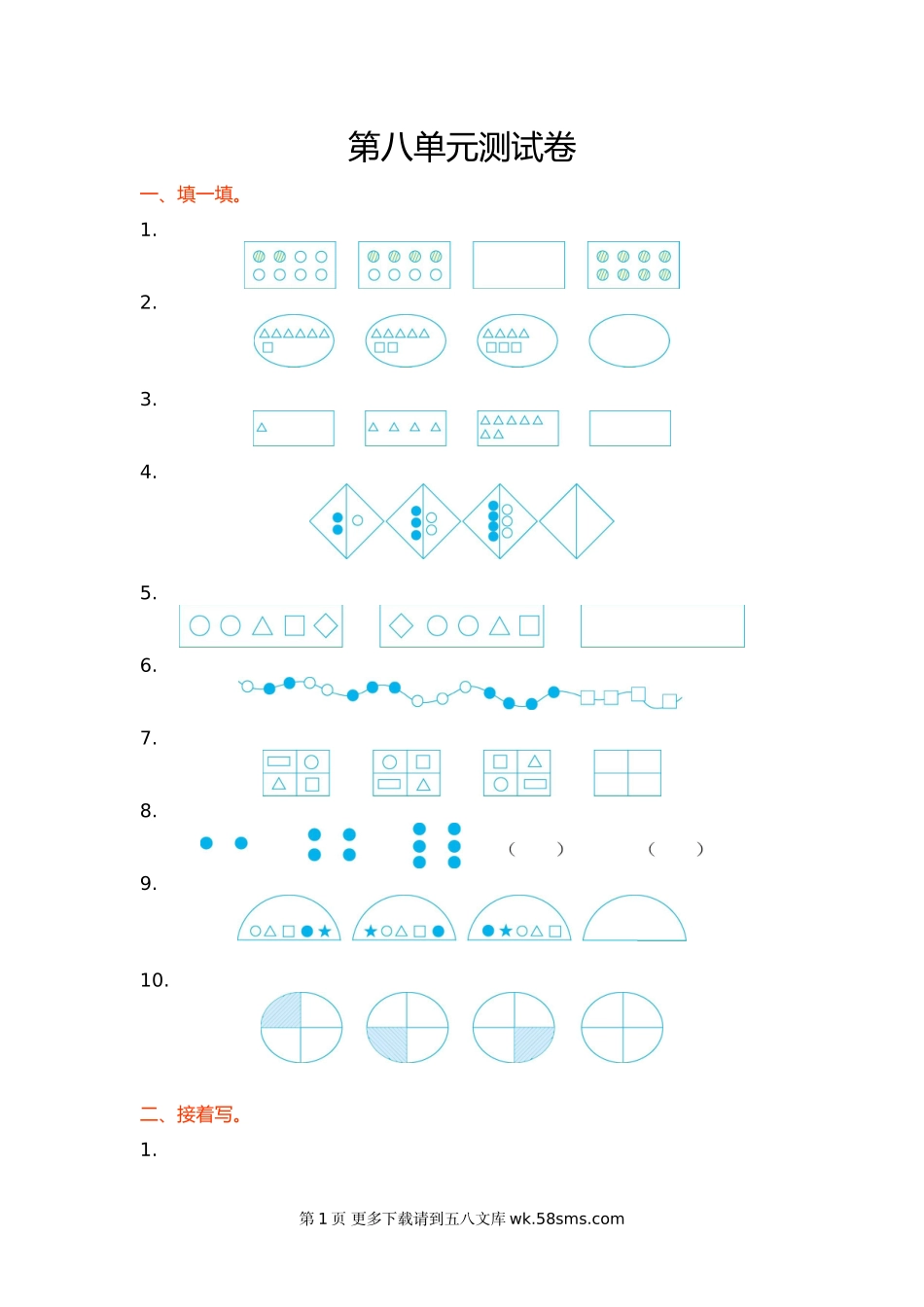 第八单元测试卷

一、填一填。

1.

2.

3.

4.

5.

6.

7.

8.

（ ） （ ）

9.

10.

二、接着写。

1.

第 1 页 更多下载请到五八文库 wk.58sms.com