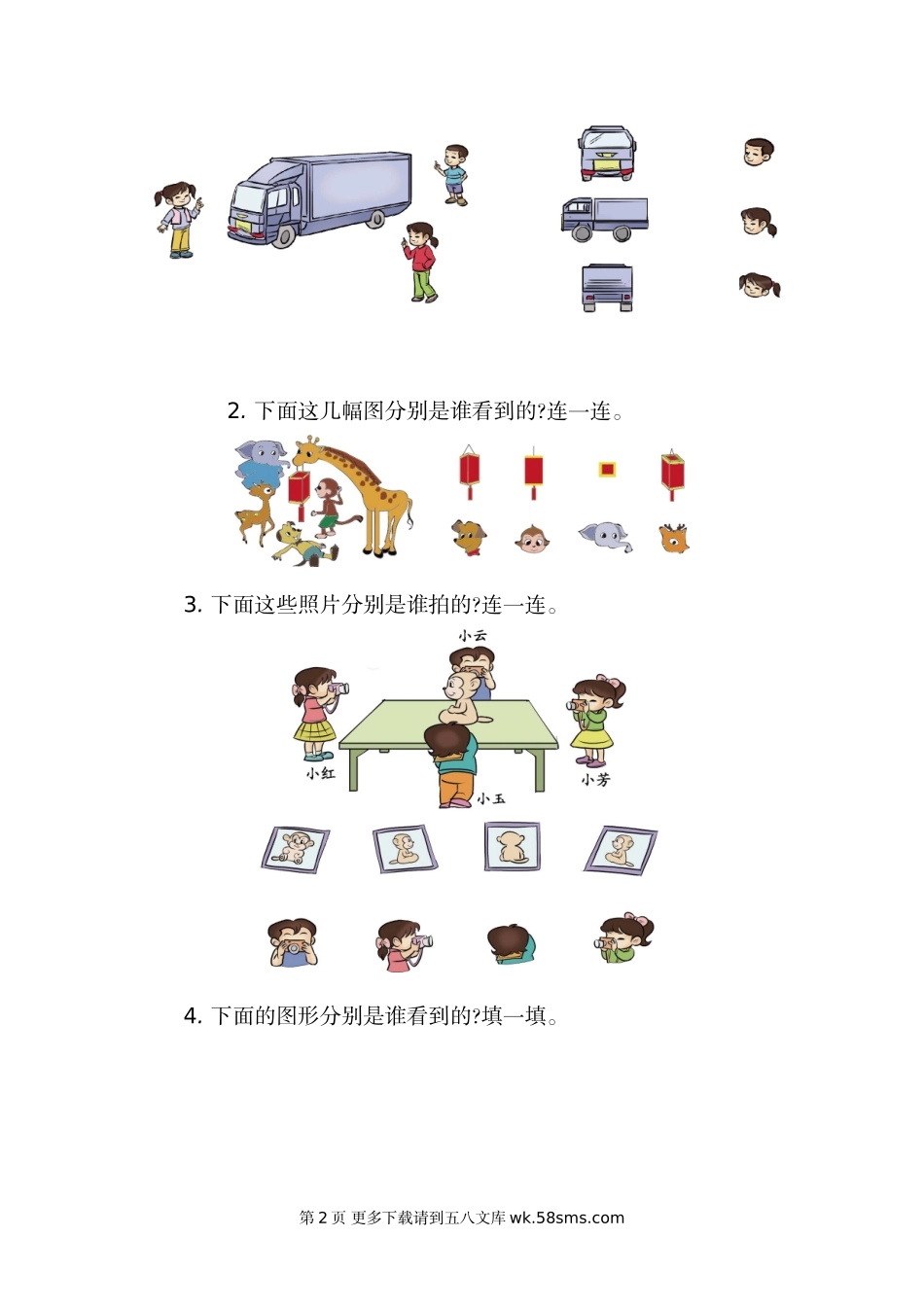 2. 下面这几幅图分别是谁看到的?连一连。

3. 下面这些照片分别是谁拍的?连一连。

小云

小红

小芳

小玉

4. 下面的图形分别是谁看到的?填一填。

第 2 页 更多下载请到五八文库 wk.58sms.com