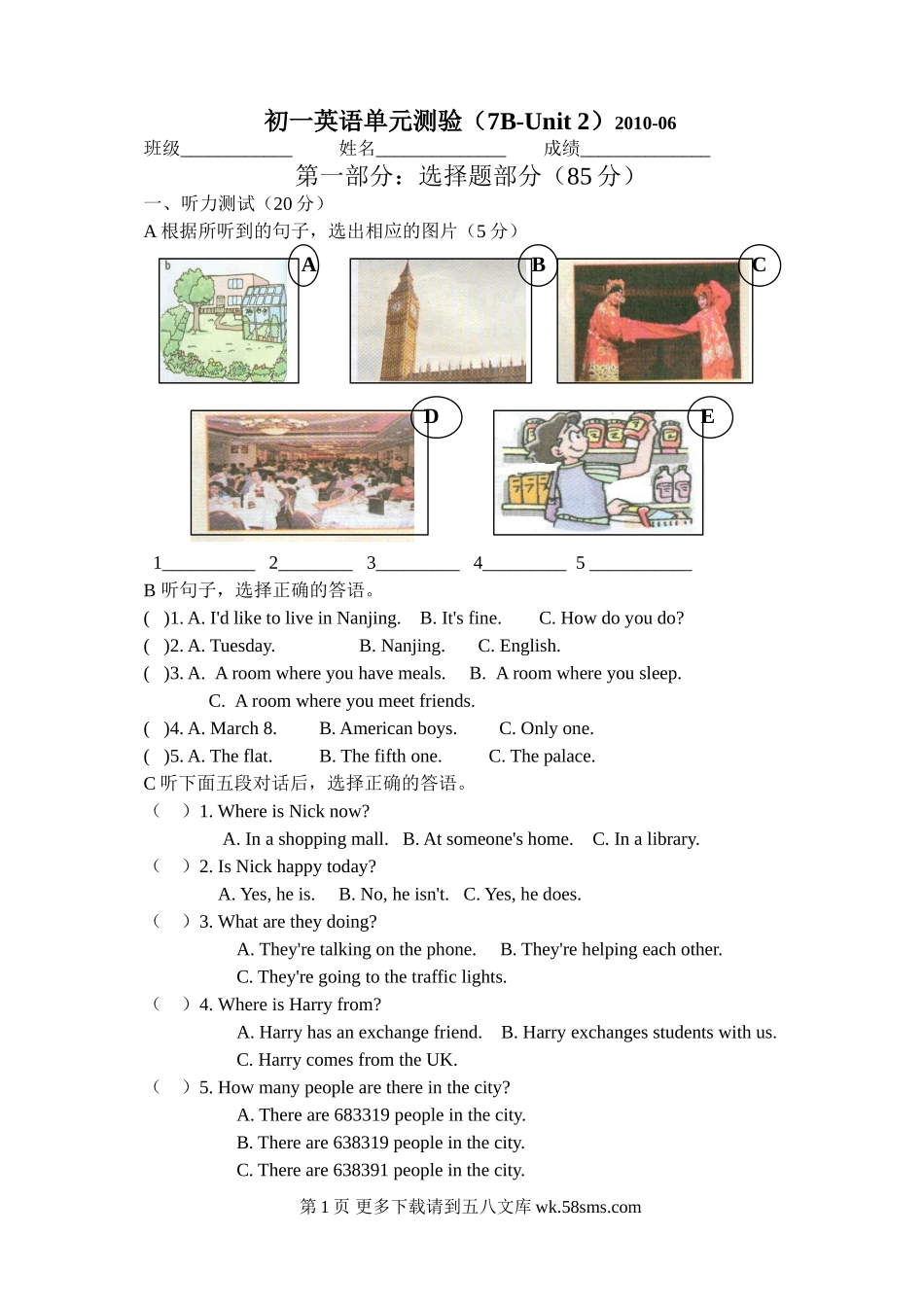 初一英语单元测验（7B-Unit 2）2010-06

班级____________ 姓名______________ 成绩______________

第一部分：选择题部分（85 分）

一、听力测试（20 分）

A 根据所听到的句子，选出相应的图片（5 分）

b

A

B

C

D

E

1__________ 2________ 3_________ 4_________ 5 ___________

B 听句子，选择正确的答语。

( )1. A. I'd like to live in Nanjing. B. It's fine. C. How do you do?

( )2. A. Tuesday. B. Nanjing. C. English.

( )3. A. A room where you have meals. B. A room where you sleep. C. A room where you meet friends.

( )4. A. March 8. B. American boys. C. Only one.

( )5. A. The flat. B. The fifth one. C. The palace.

C 听下面五段对话后，选择正确的答语。

（ ）1. Where is Nick now?
A. In a shopping mall. B. At someone's home. C. In a library.

（ ）2. Is Nick happy today?
A. Yes, he is. B. No, he isn't. C. Yes, he does.

（ ）3. What are they doing?
A. They're talking on the phone. B. They're helping each other.
C. They're going to the traffic lights.

（ ）4. Where is Harry from?
A. Harry has an exchange friend. B. Harry exchanges students with us.
C. Harry comes from the UK.

（ ）5. How many people are there in the city?
A. There are 683319 people in the city.
B. There are 638319 people in the city.
C. There are 638391 people in the city.

第 1 页 更多下载请到五八文库 wk.58sms.com