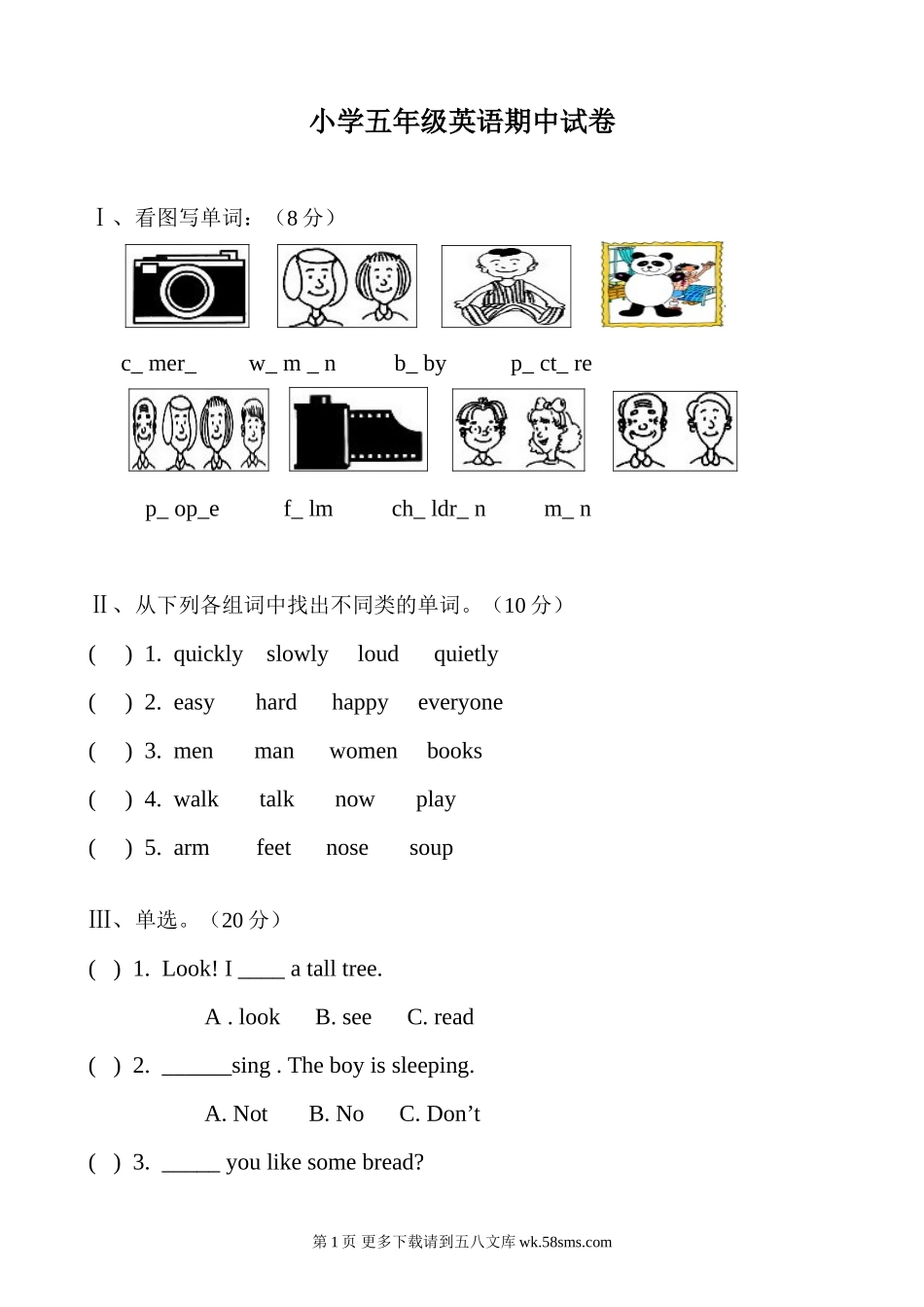 小学五年级英语期中试卷

Ⅰ、看图写单词：（8 分）

c_ mer_　　w_ m _ n　　b_ by　　p_ ct_ re

p_ op_e　　f_ lm　　ch_ ldr_ n　　m_ n

Ⅱ、从下列各组词中找出不同类的单词。（10 分）

(　) 1. quickly　slowly　loud　quietly

(　) 2. easy　hard　happy　everyone

(　) 3. men　man　women　books

(　) 4. walk　talk　now　play

(　) 5. arm　feet　nose　soup

Ⅲ、单选。（20 分）

( ) 1. Look! I ____ a tall tree.

A . look　B. see　C. read

( ) 2. ______sing . The boy is sleeping.

A. Not　B. No　C. Don’t

( ) 3. _____ you like some bread?

第 1 页 更多下载请到五八文库 wk.58sms.com