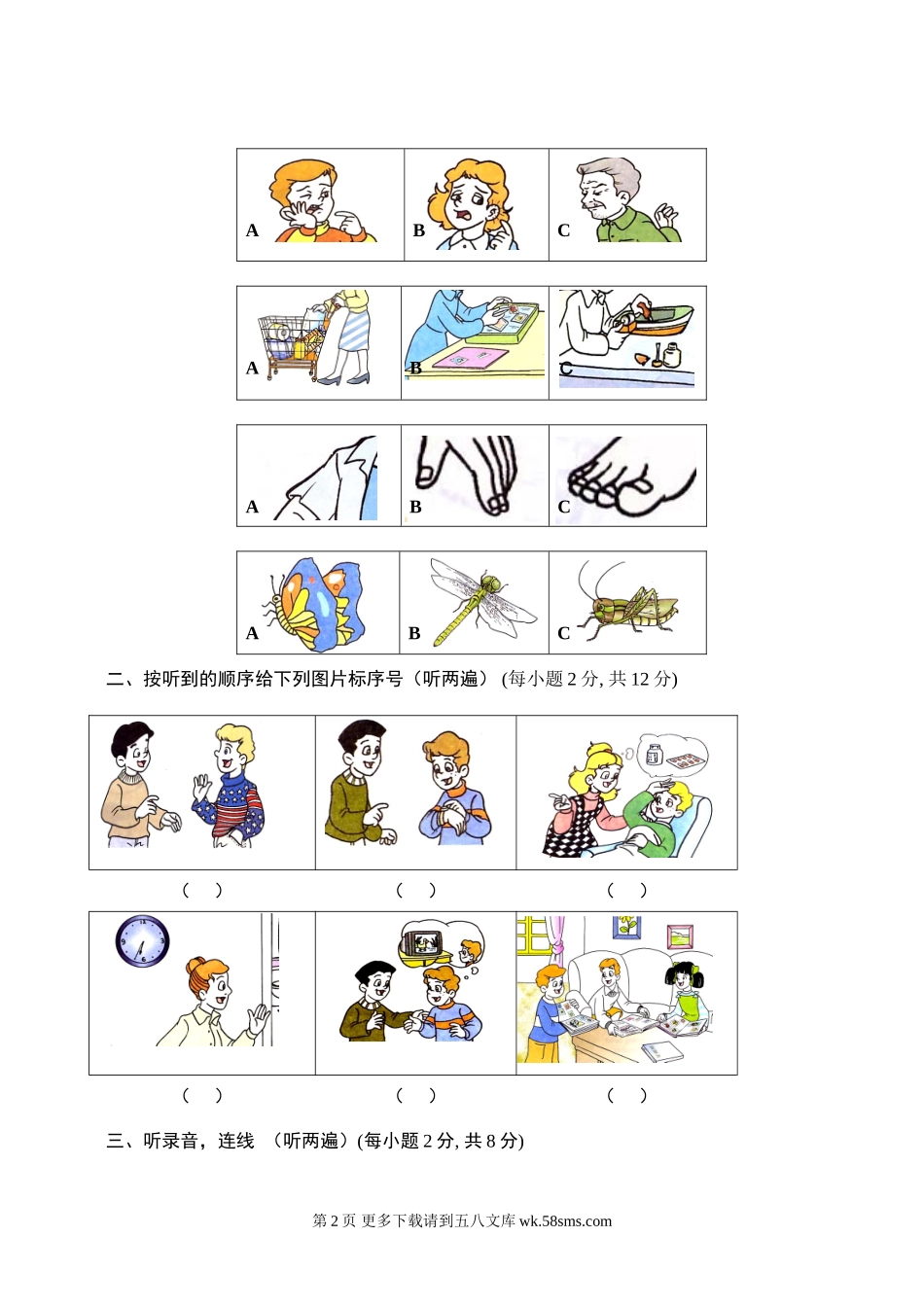 | A | B | C |
|---|---|---|

| A | B | C |
|---|---|---|

| A | B | C |
|---|---|---|

| A | B | C |
|---|---|---|

二、按听到的顺序给下列图片标序号（听两遍） (每小题 2 分, 共 12 分)

（ ） （ ） （ ）

（ ） （ ） （ ）

三、听录音，连线 （听两遍）(每小题 2 分, 共 8 分)

第 2 页 更多下载请到五八文库 wk.58sms.com