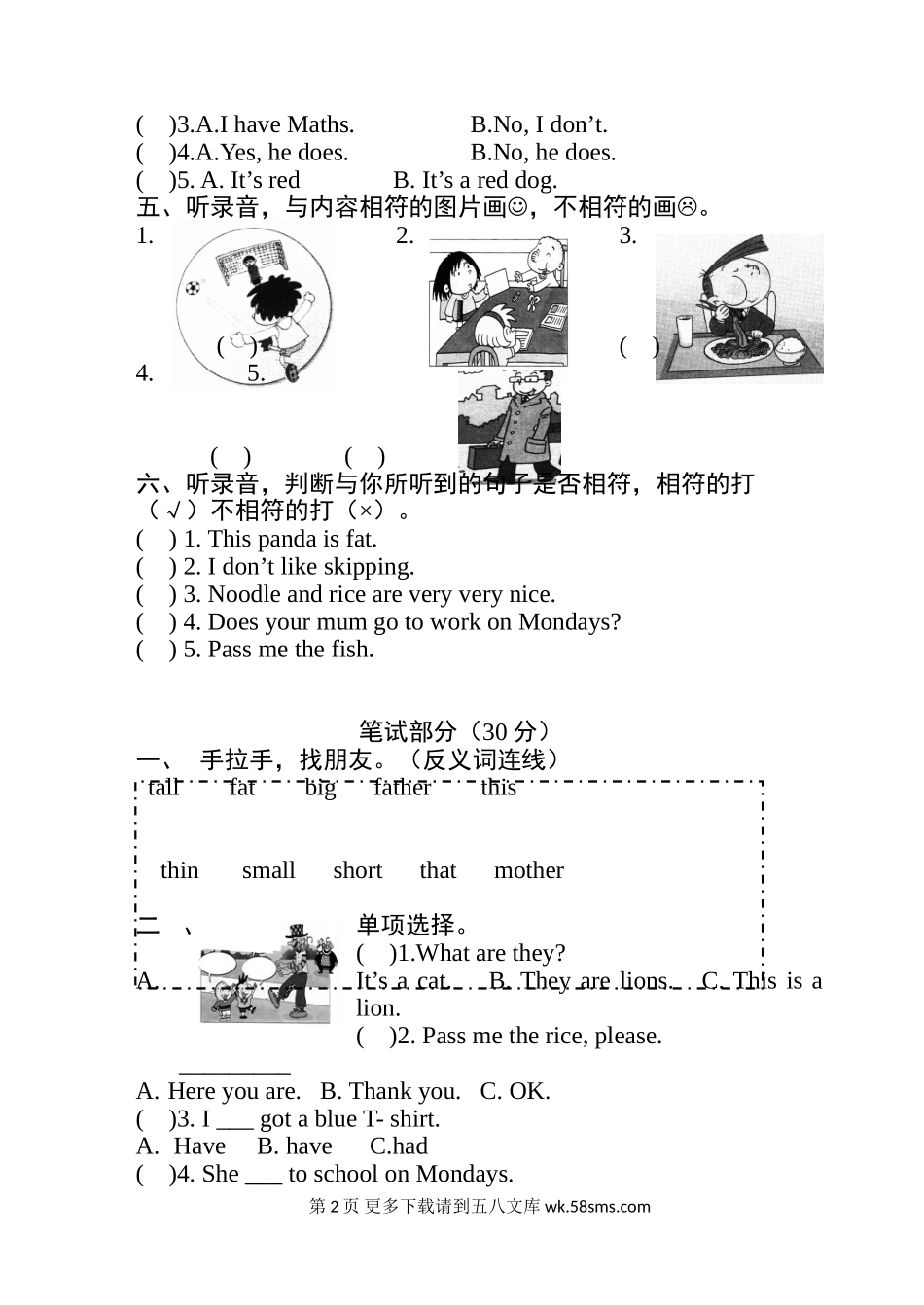 (　)3.A.I have Maths.　　　　B.No, I don’t.
(　)4.A.Yes, he does.　　　　B.No, he does.
(　)5. A. It’s red　　　　B. It’s a red dog.
五、听录音，与内容相符的图片画☺，不相符的画☹。
1.　　　　2.　　　　3.
(　)　　　　(　)
4.　　5.
(　)　　　　(　)
六、听录音，判断与你所听到的句子是否相符，相符的打（√）不相符的打（×）。
(　) 1. This panda is fat.
(　) 2. I don’t like skipping.
(　) 3. Noodle and rice are very very nice.
(　) 4. Does your mum go to work on Mondays?
(　) 5. Pass me the fish.

笔试部分（30 分）
一、 手拉手，找朋友。（反义词连线）
tall　fat　big　father　this

thin　small　short　that　mother

二　、　　单项选择。
(　)1.What are they?
A.　　It’s a cat.　B. They are lions.　C. This is a lion.
(　)2. Pass me the rice, please.
_________
A. Here you are.　B. Thank you.　C. OK.
(　)3. I ___ got a blue T- shirt.
A. Have　B. have　C.had
(　)4. She ___ to school on Mondays.
第 2 页 更多下载请到五八文库 wk.58sms.com