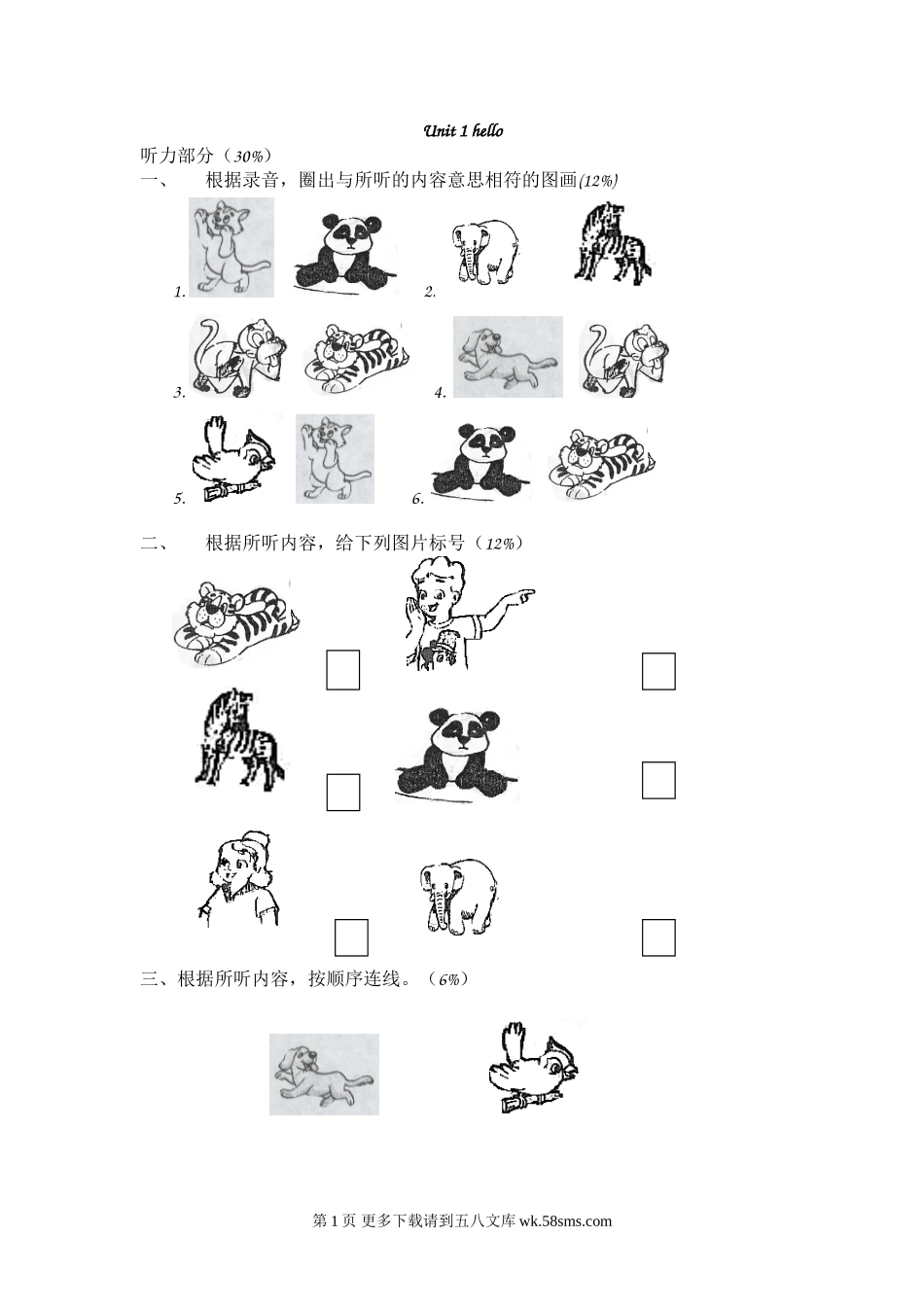 Unit 1 hello

听力部分（30%）

一、　根据录音，圈出与所听的内容意思相符的图画(12%)

1.　　2.

3.　　4.

5.　　6.

二、　根据所听内容，给下列图片标号（12%）

三、根据所听内容，按顺序连线。（6%）

第 1 页 更多下载请到五八文库 wk.58sms.com