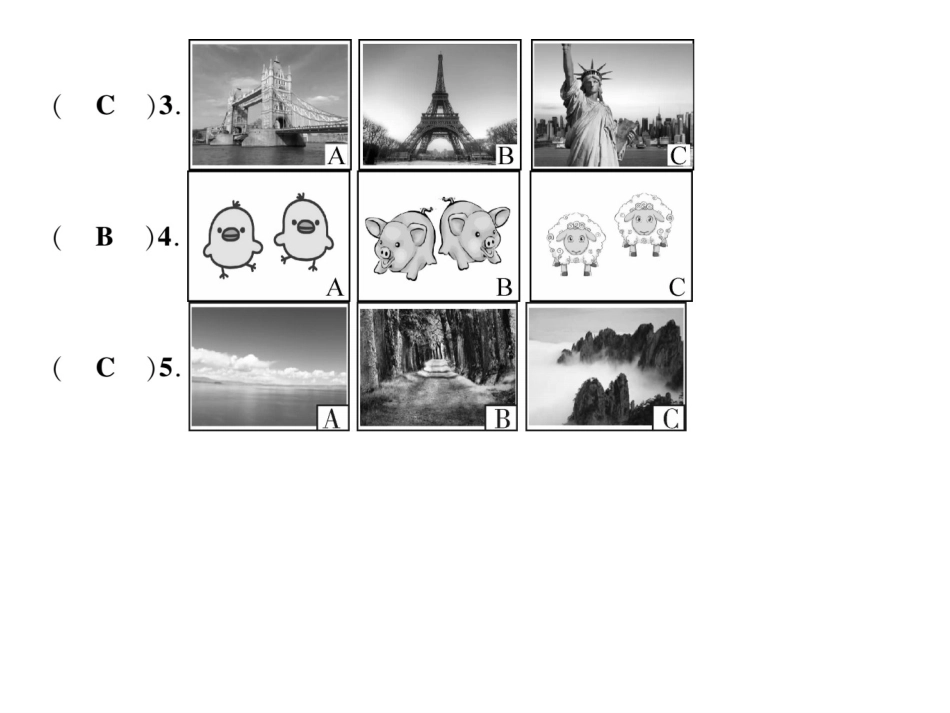 ( C )3.

A B C

( B )4.

A B C

( C )5.

A B C