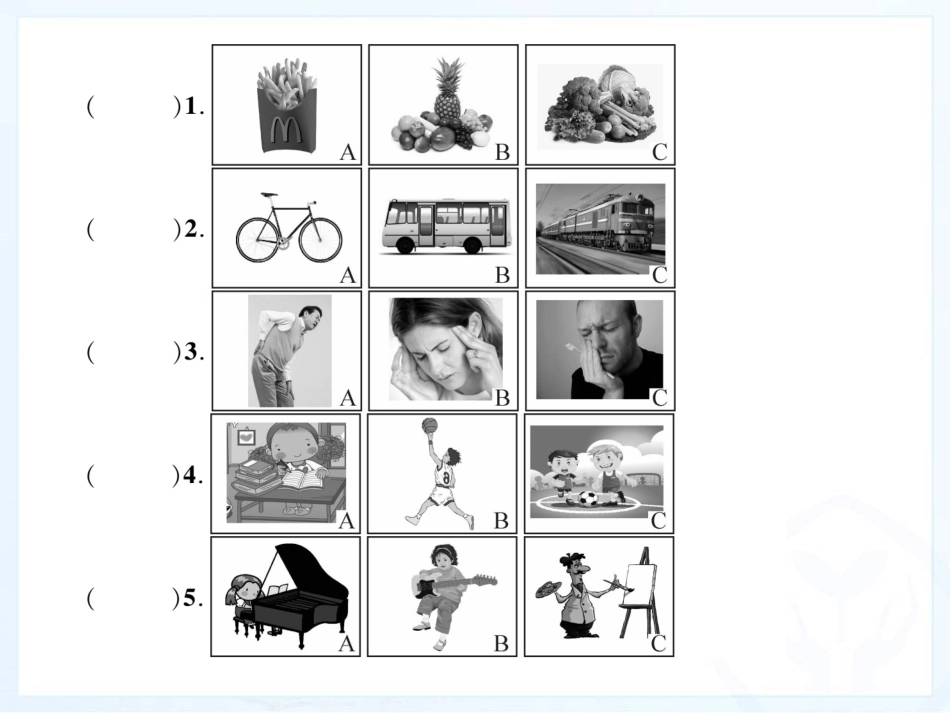 (　　)1. A B C

(　　)2. A B C

(　　)3. A B C

(　　)4. A B C

(　　)5. A B C