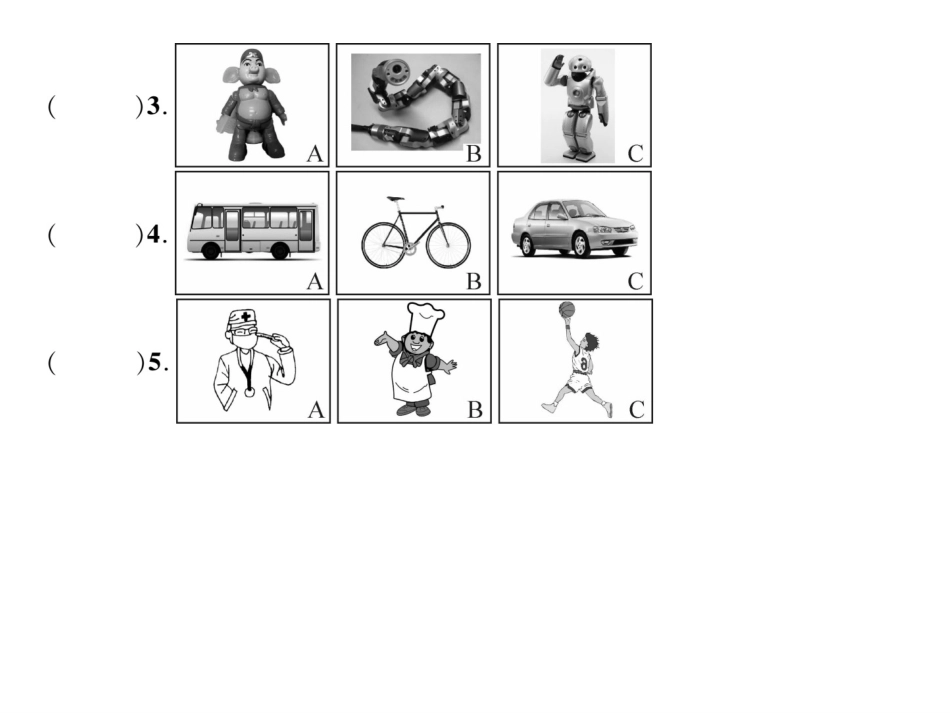 (　　)3.
A B C

(　　)4.
A B C

(　　)5.
A B C