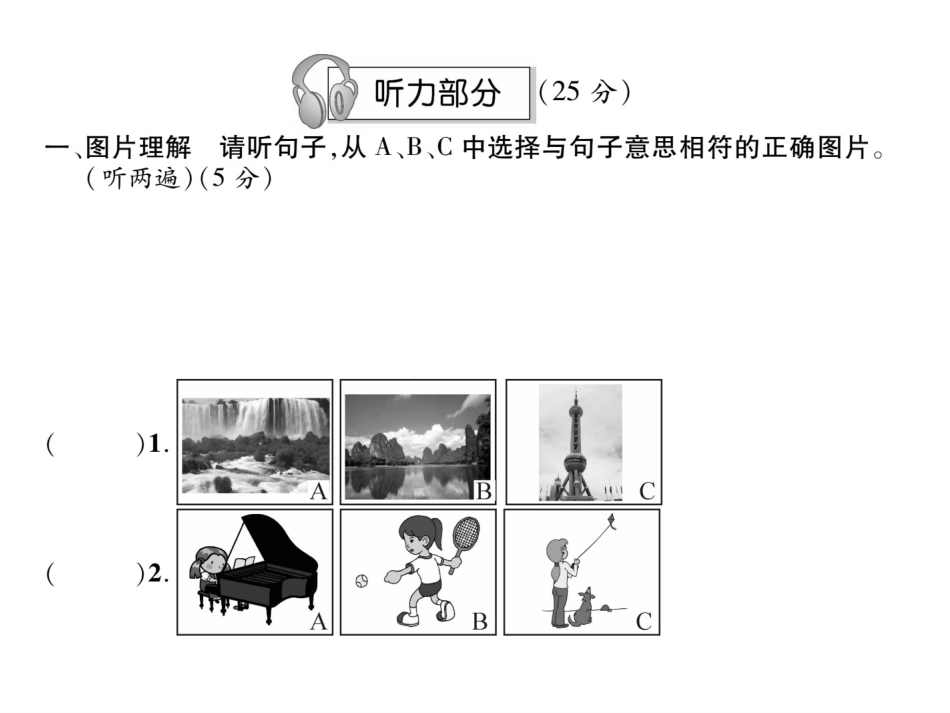 听力部分 (25 分)

一、图片理解　请听句子,从 A、B、C 中选择与句子意思相符的正确图片。(听两遍)(5 分)

(　　)1.

A　B　C

(　　)2.

A　B　C