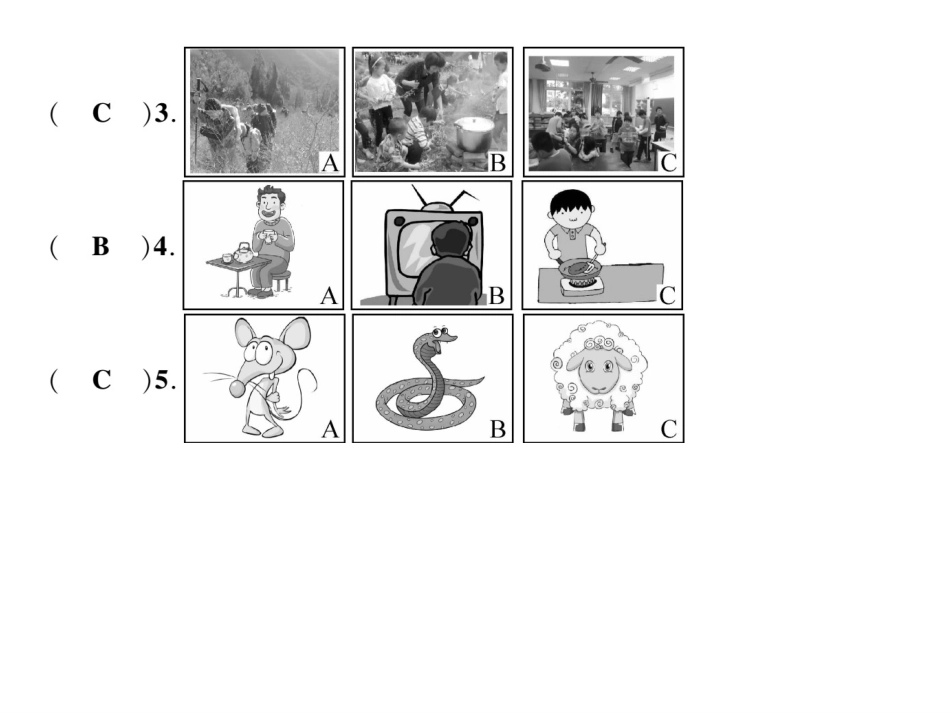 ( C )3.

A B C

( B )4.

A B C

( C )5.

A B C