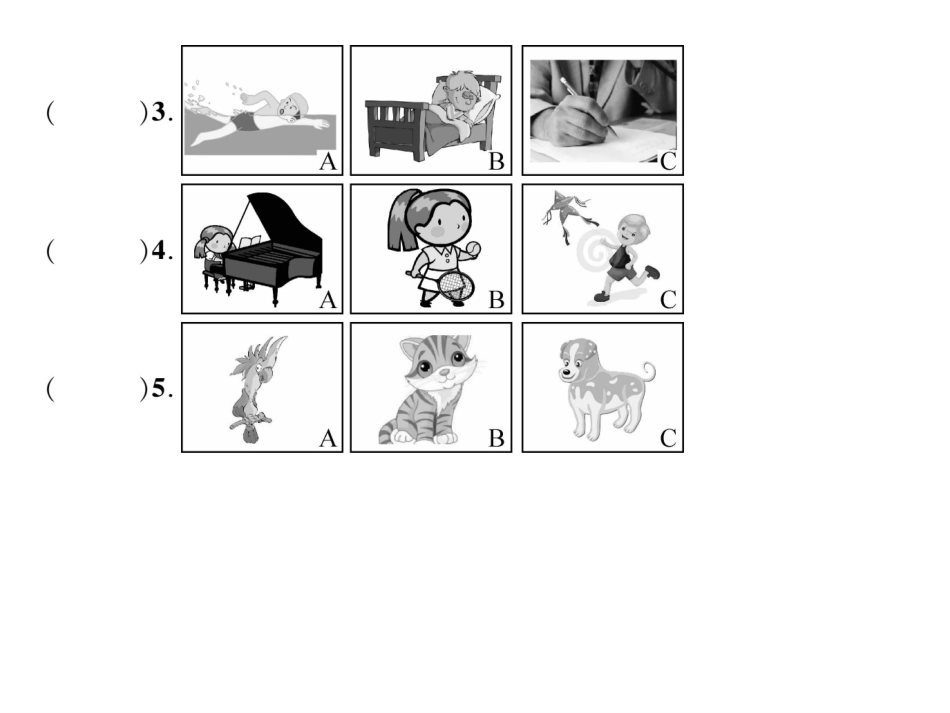 (　　)3.
A
B
C

(　　)4.
A
B
C

(　　)5.
A
B
C