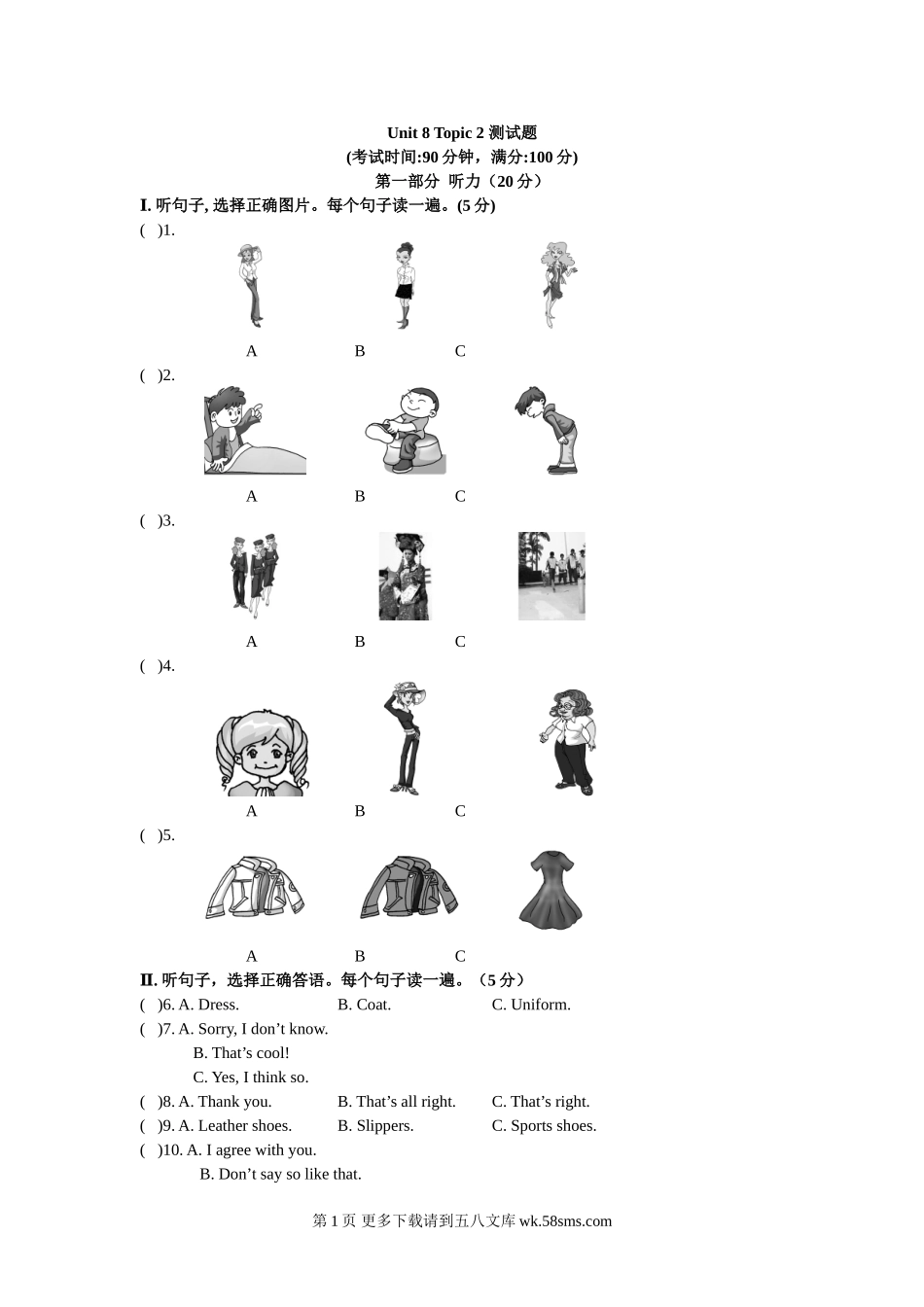 Unit 8 Topic 2 测试题
(考试时间:90 分钟，满分:100 分)
第一部分 听力（20 分）

Ⅰ. 听句子, 选择正确图片。每个句子读一遍。(5 分)

( )1.
A B C

( )2.
A B C

( )3.
A B C

( )4.
A B C

( )5.
A B C

Ⅱ. 听句子，选择正确答语。每个句子读一遍。（5 分）

( )6. A. Dress. B. Coat. C. Uniform.

( )7. A. Sorry, I don’t know.
B. That’s cool!
C. Yes, I think so.

( )8. A. Thank you. B. That’s all right. C. That’s right.

( )9. A. Leather shoes. B. Slippers. C. Sports shoes.

( )10. A. I agree with you.
B. Don’t say so like that.

第 1 页 更多下载请到五八文库 wk.58sms.com