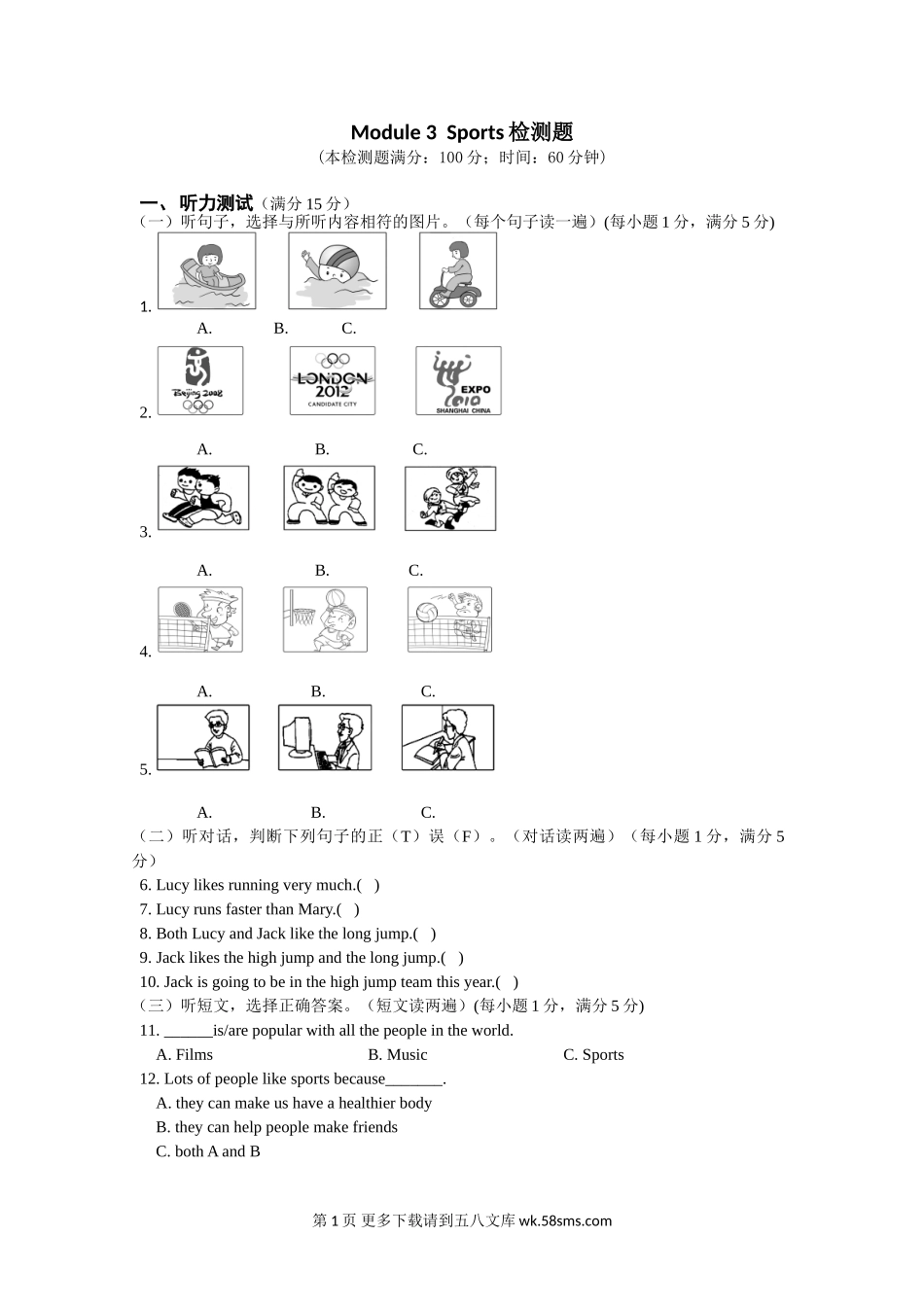 Module 3 Sports 检测题
（本检测题满分：100 分；时间：60 分钟）

一、听力测试（满分 15 分）
（一）听句子，选择与所听内容相符的图片。（每个句子读一遍）(每小题 1 分，满分 5 分)

1.
A. B. C.

2.
Beijing 2008
LONDON 2012 CANDIDATE CITY
EXPO 2010 SHANGHAI CHINA
A. B. C.

3.
A. B. C.

4.
A. B. C.

5.
A. B. C.

（二）听对话，判断下列句子的正（T）误（F）。（对话读两遍）（每小题 1 分，满分 5 分）
6. Lucy likes running very much.( )
7. Lucy runs faster than Mary.( )
8. Both Lucy and Jack like the long jump.( )
9. Jack likes the high jump and the long jump.( )
10. Jack is going to be in the high jump team this year.( )
（三）听短文，选择正确答案。（短文读两遍）(每小题 1 分，满分 5 分)
11. ______is/are popular with all the people in the world.
A. Films B. Music C. Sports
12. Lots of people like sports because_______.
A. they can make us have a healthier body
B. they can help people make friends
C. both A and B

第 1 页 更多下载请到五八文库 wk.58sms.com