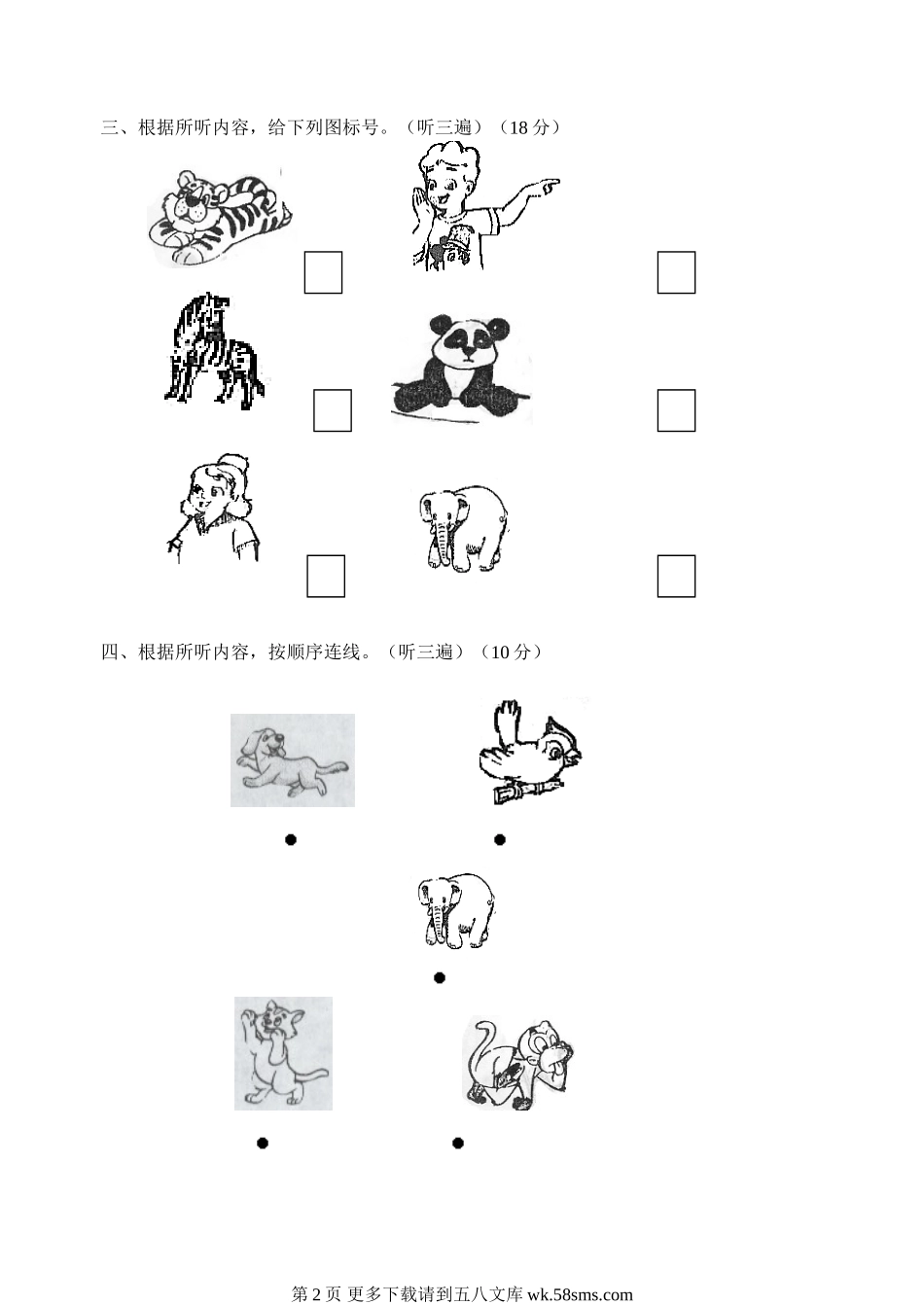 三、根据所听内容，给下列图标号。（听三遍）（18 分）

四、根据所听内容，按顺序连线。（听三遍）（10 分）

第 2 页 更多下载请到五八文库 wk.58sms.com