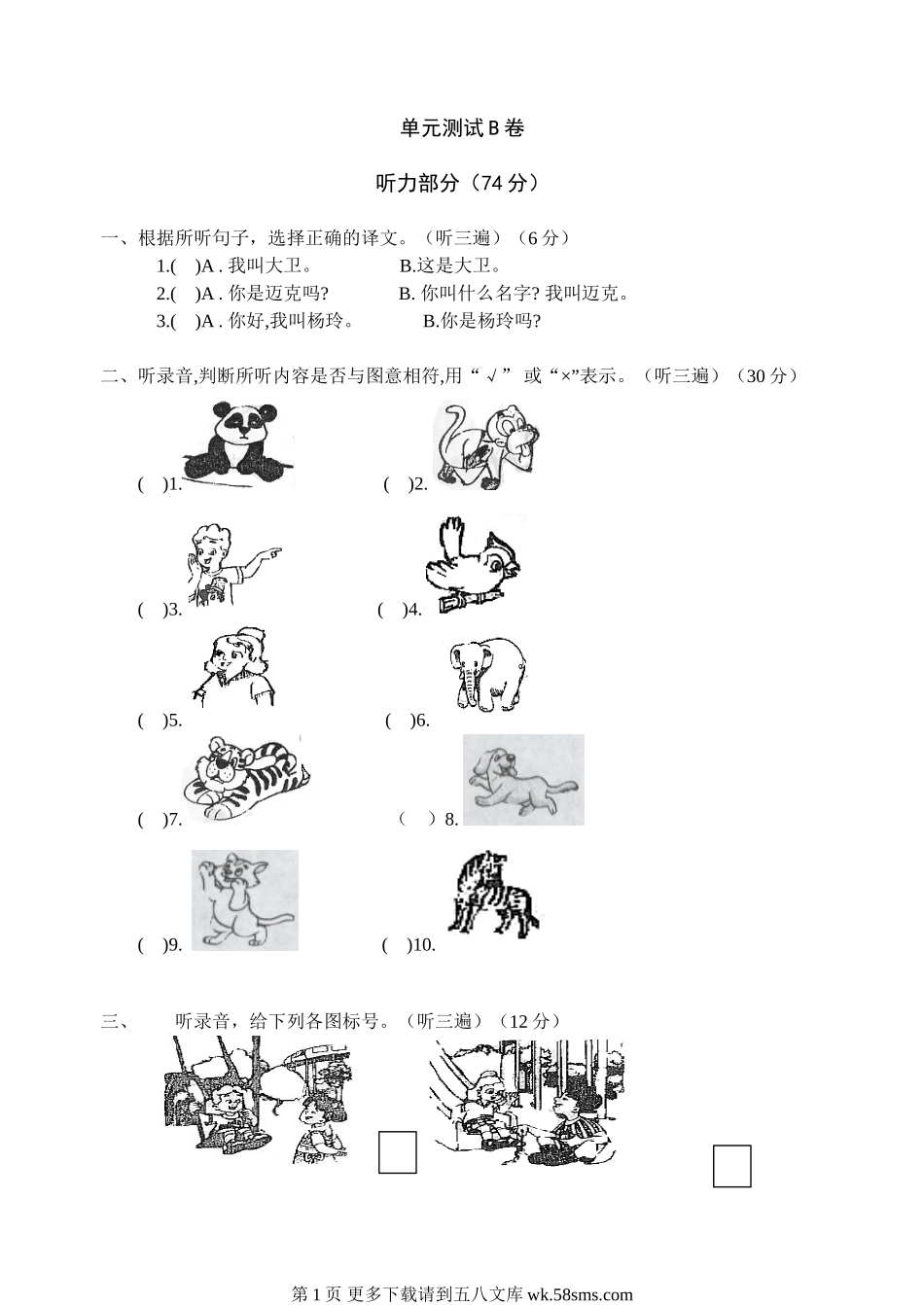 单元测试 B 卷

听力部分（74 分）

一、根据所听句子，选择正确的译文。（听三遍）（6 分）

1.(　)A . 我叫大卫。　　B.这是大卫。

2.(　)A . 你是迈克吗?　　B. 你叫什么名字? 我叫迈克。

3.(　)A . 你好,我叫杨玲。　　B.你是杨玲吗?

二、听录音,判断所听内容是否与图意相符,用“ √ ” 或“×”表示。（听三遍）（30 分）

(　)1.　　(　)2.

(　)3.　　(　)4.

(　)5.　　(　)6.

(　)7.　　（　）8.

(　)9.　　(　)10.

三、　听录音，给下列各图标号。（听三遍）（12 分）

第 1 页 更多下载请到五八文库 wk.58sms.com