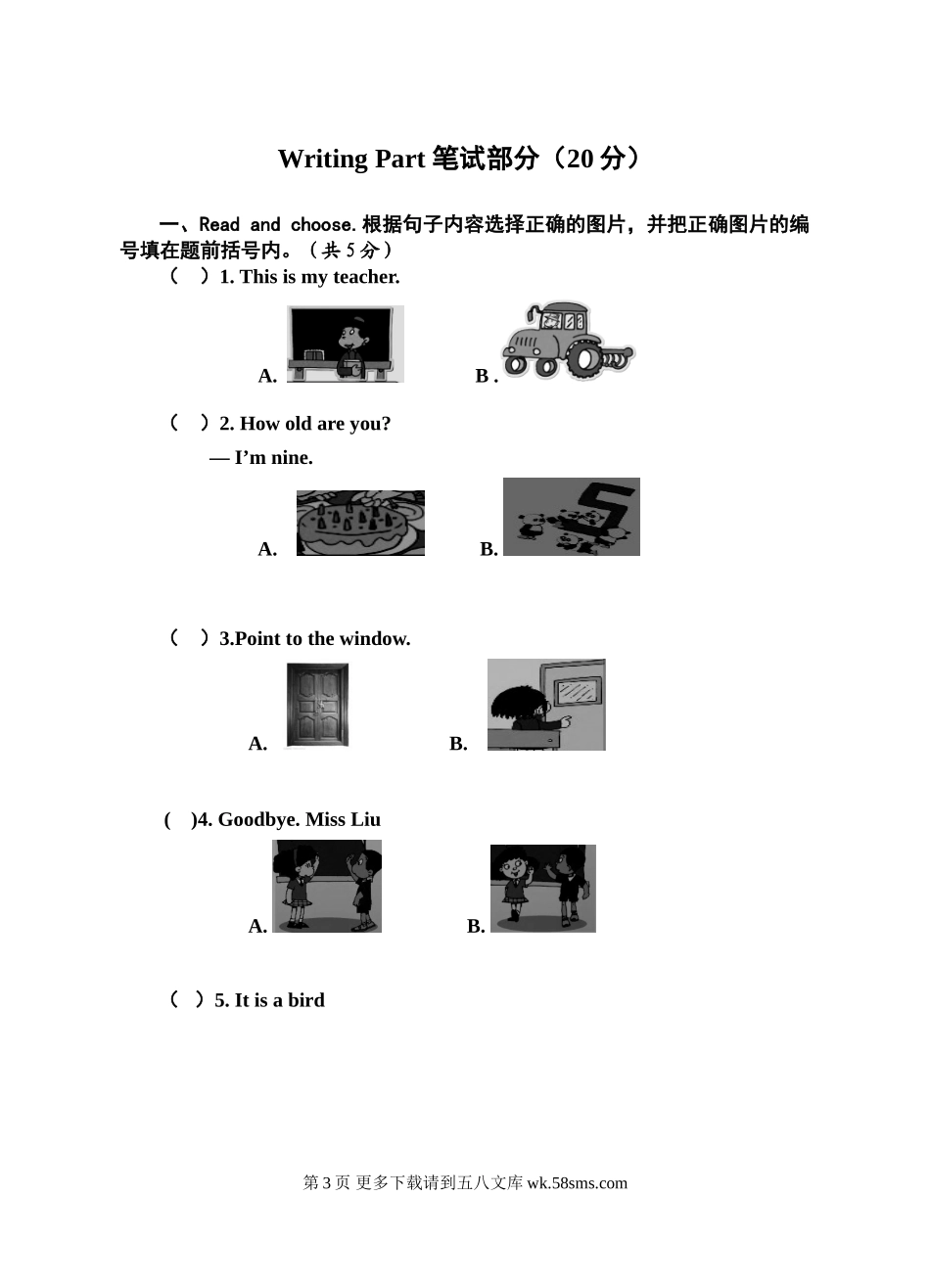 Writing Part 笔试部分（20 分）

一、Read and choose. 根据句子内容选择正确的图片，并把正确图片的编号填在题前括号内。（共 5 分）

（　）1. This is my teacher.

A.　　B .

（　）2. How old are you?

— I’m nine.

A.　　B.

（　）3.Point to the window.

A.　　B.

(　)4. Goodbye. Miss Liu

A.　　B.

（　）5. It is a bird

第 3 页 更多下载请到五八文库 wk.58sms.com