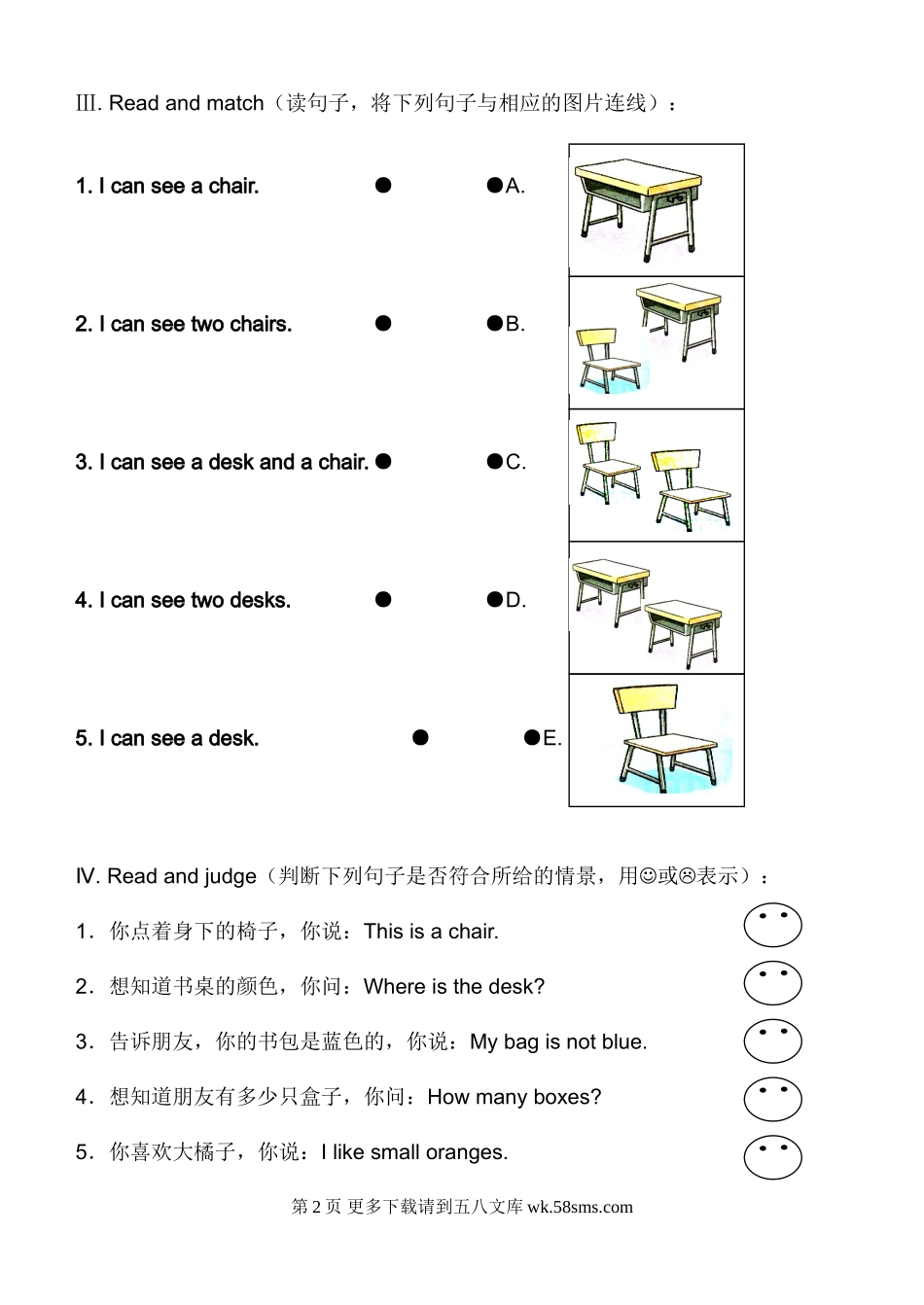 III. Read and match（读句子，将下列句子与相应的图片连线）：

1. I can see a chair. ● ●A.

2. I can see two chairs. ● ●B.

3. I can see a desk and a chair. ● ●C.

4. I can see two desks. ● ●D.

5. I can see a desk. ● ●E.

IV. Read and judge（判断下列句子是否符合所给的情景，用☺或☹表示）：

1．你点着身下的椅子，你说：This is a chair.

2．想知道书桌的颜色，你问：Where is the desk?

3．告诉朋友，你的书包是蓝色的，你说：My bag is not blue.

4．想知道朋友有多少只盒子，你问：How many boxes?

5．你喜欢大橘子，你说：I like small oranges.

第 2 页 更多下载请到五八文库 wk.58sms.com