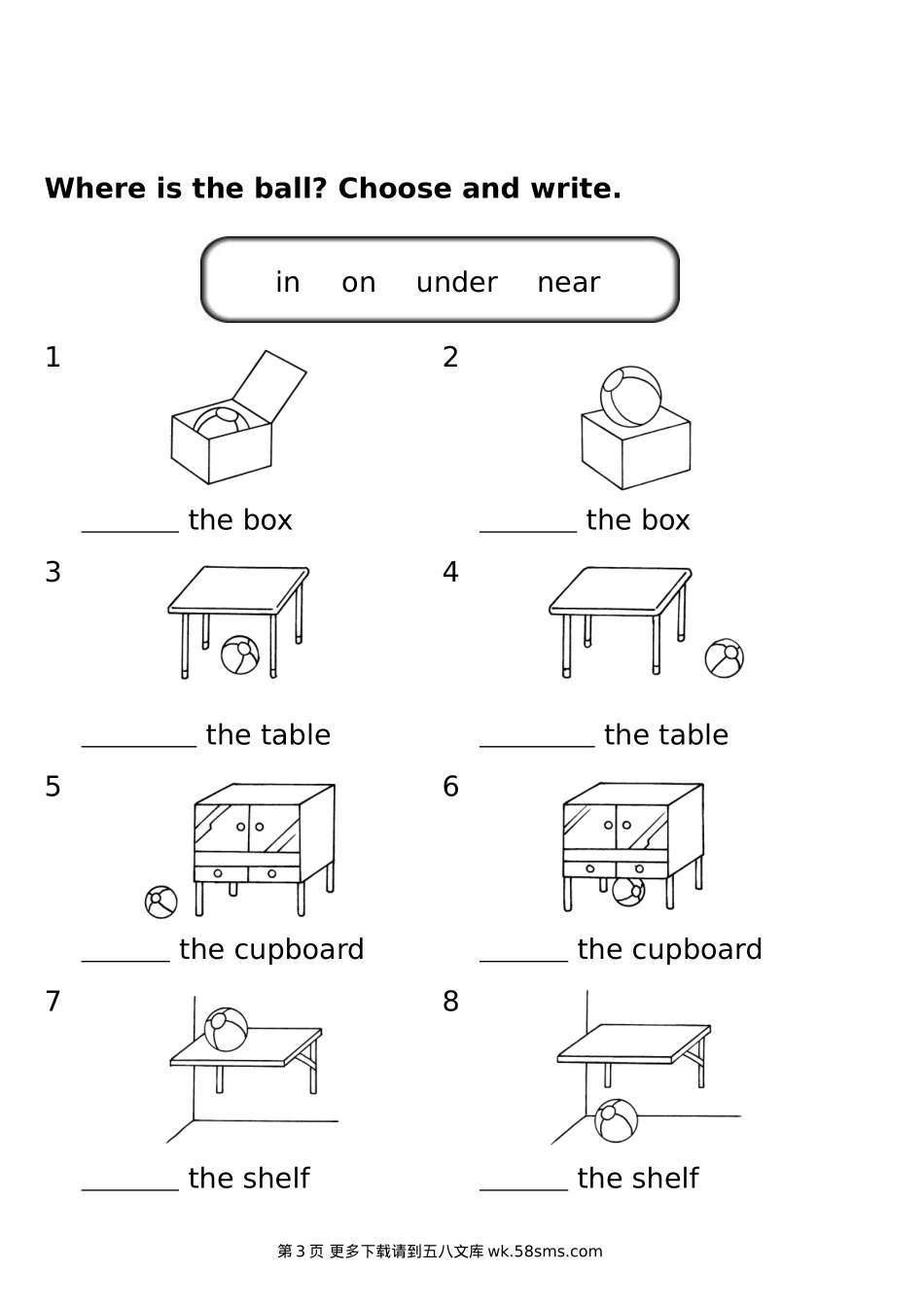 Where is the ball? Choose and write.

in on under near

1

_______ the box

2

_______ the box

3

________ the table

4

________ the table

5

______ the cupboard

6

______ the cupboard

7

_______ the shelf

8

______ the shelf

第 3 页 更多下载请到五八文库 wk.58sms.com