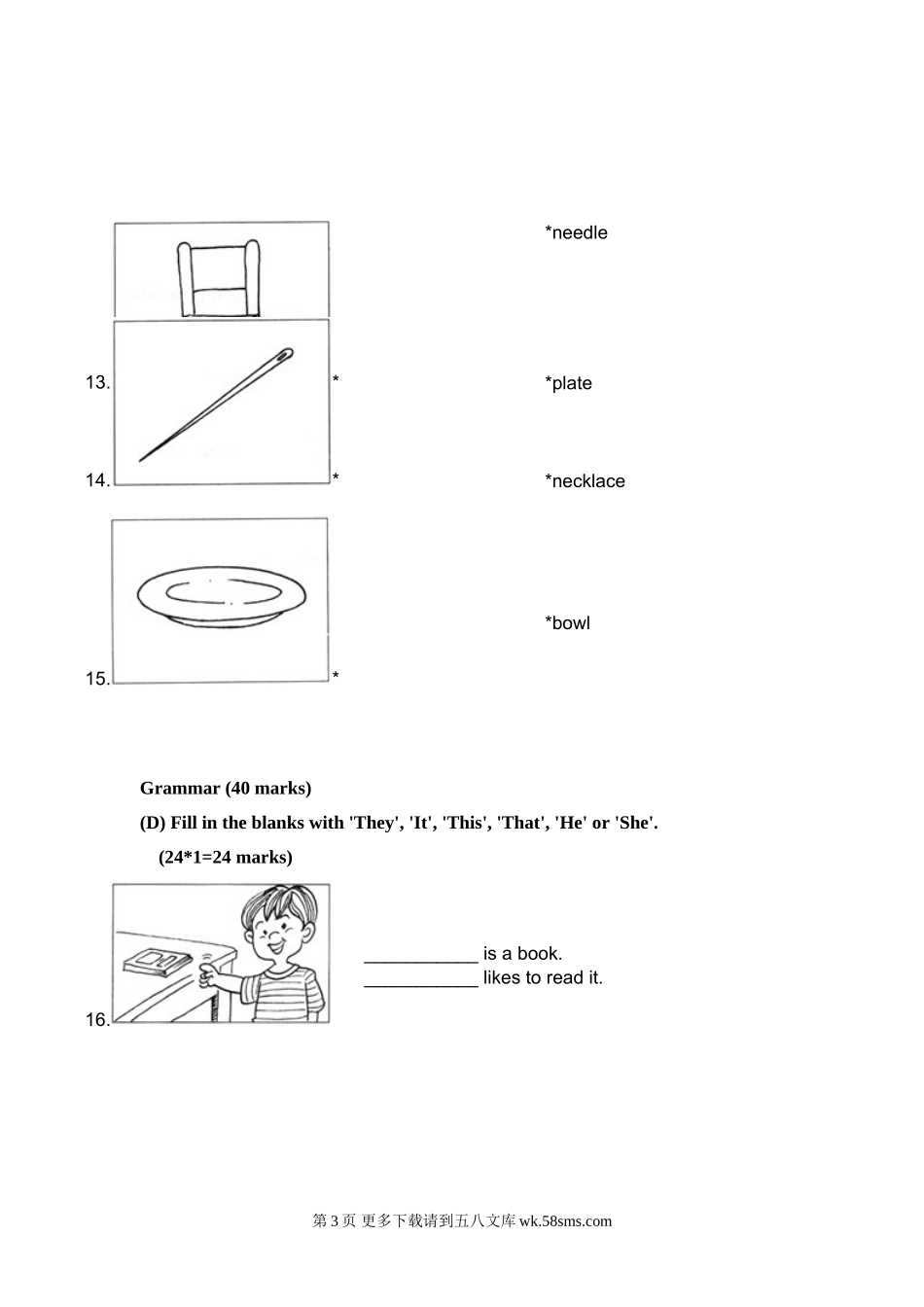 *needle

13. *

*plate

14. *

*necklace

*bowl

15. *

Grammar (40 marks)

(D) Fill in the blanks with 'They', 'It', 'This', 'That', 'He' or 'She'.

(24*1=24 marks)

16.

___________ is a book.
___________ likes to read it.

第 3 页 更多下载请到五八文库 wk.58sms.com