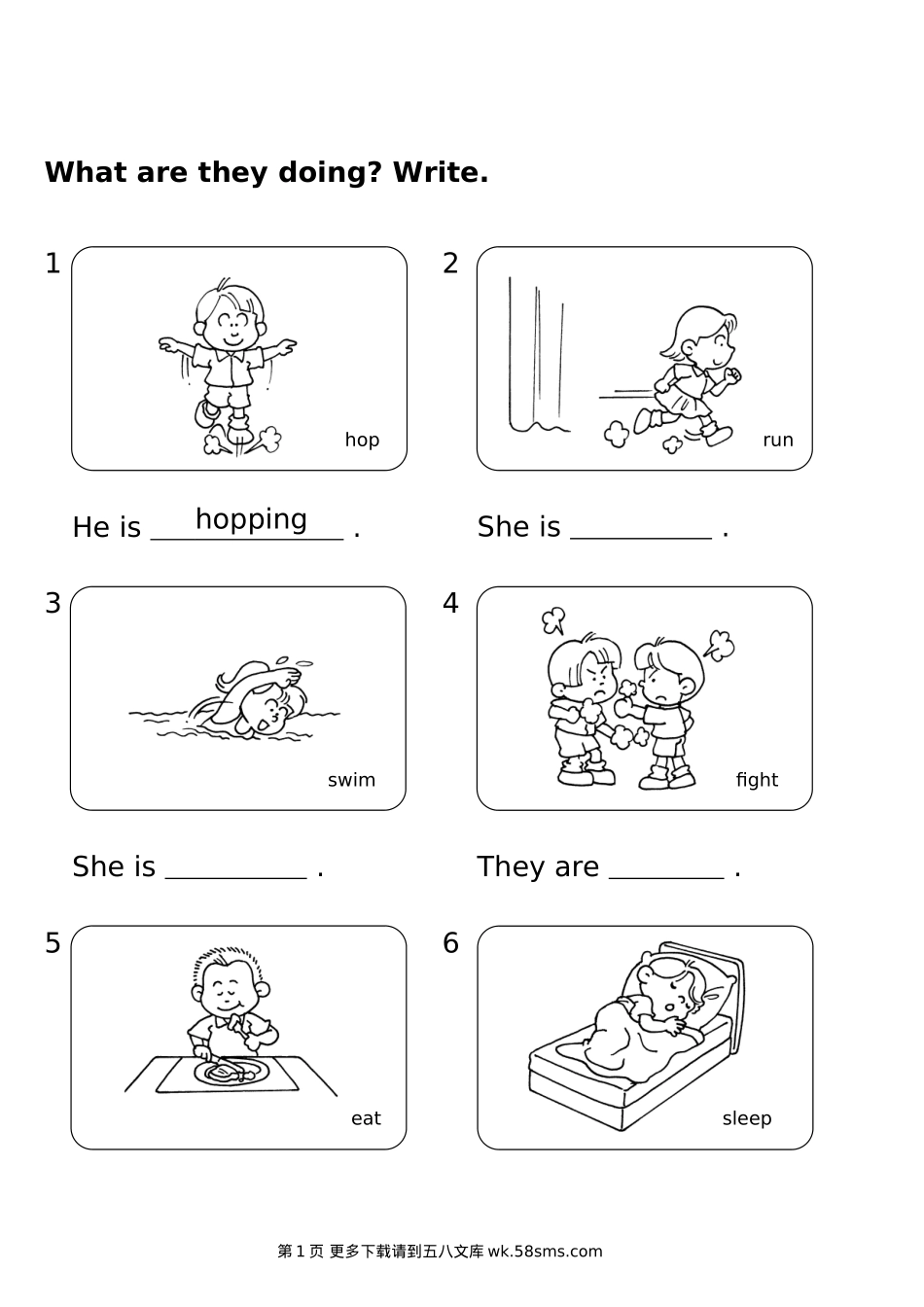 What are they doing? Write.

1

hop

He is hopping .

2

run

She is __________ .

3

swim

She is __________ .

4

fight

They are ________ .

5

eat

6

sleep

第 1 页 更多下载请到五八文库 wk.58sms.com