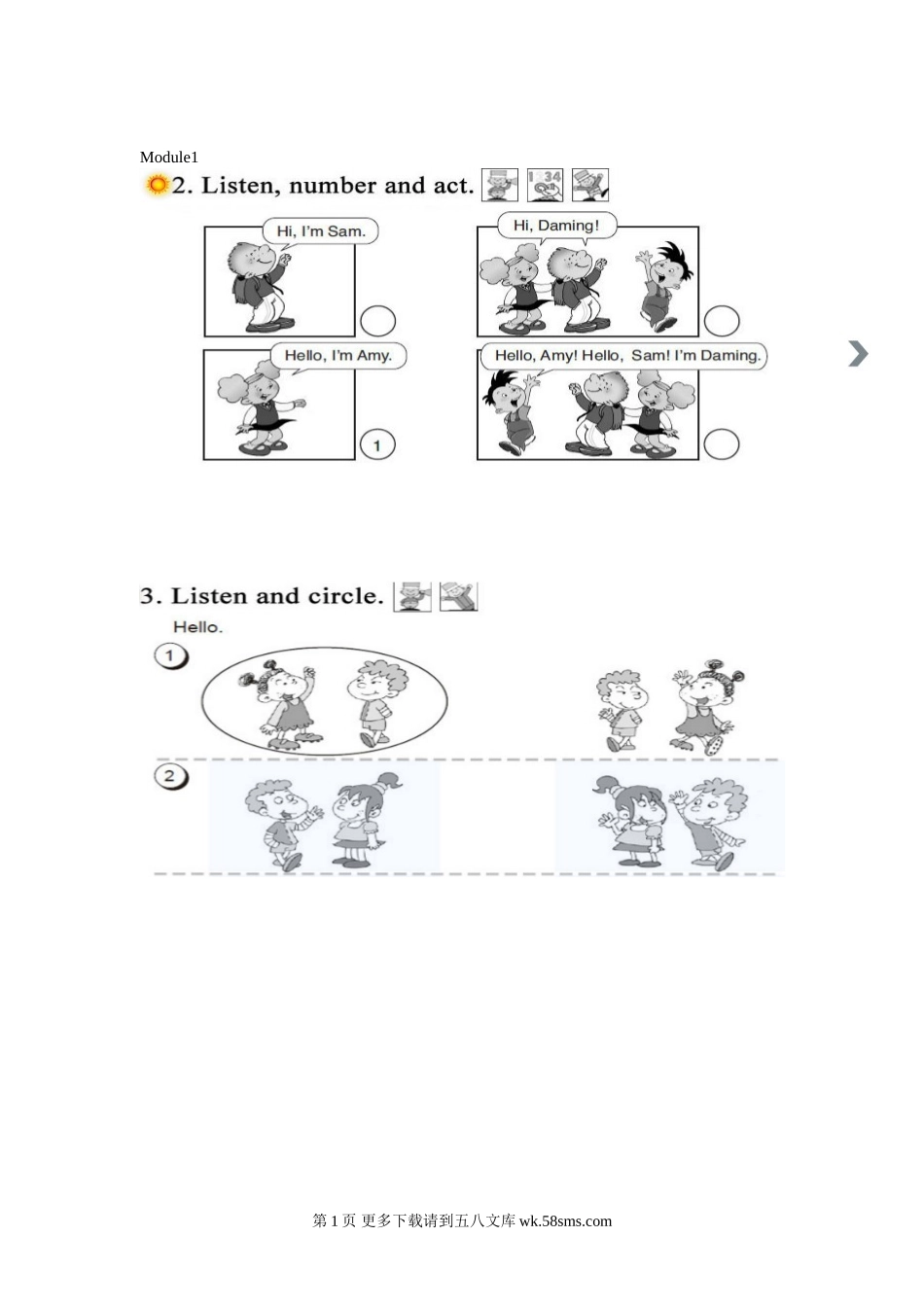 Module1

2. Listen, number and act.

Hi, I'm Sam.

Hi, Daming!

Hello, I'm Amy.

1

Hello, Amy! Hello, Sam! I'm Daming.

3. Listen and circle.

Hello.

1

2

第 1 页 更多下载请到五八文库 wk.58sms.com