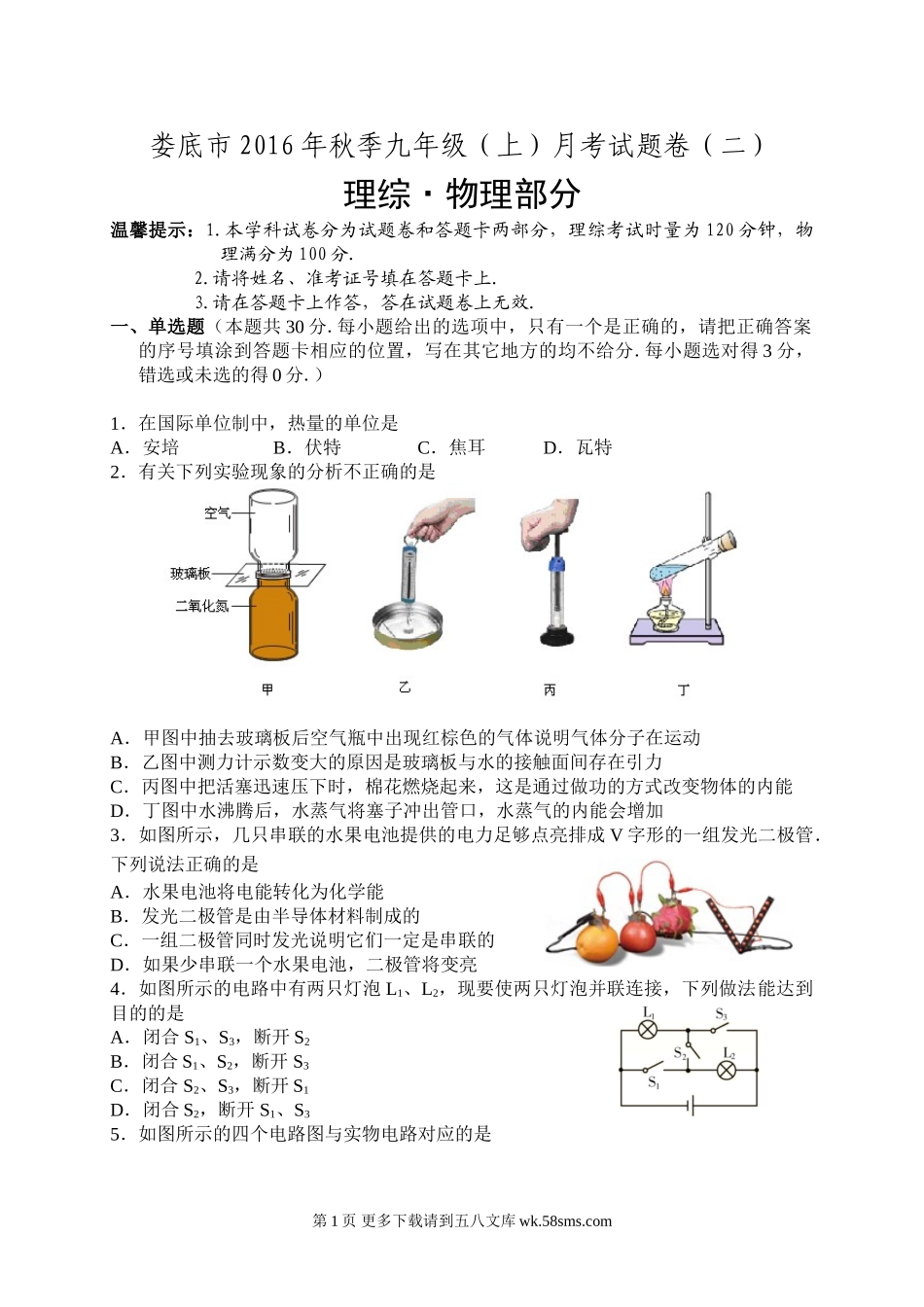 娄底市 2016 年秋季九年级（上）月考试题卷（二）

理综·物理部分

温馨提示：1. 本学科试卷分为试题卷和答题卡两部分，理综考试时量为 120 分钟，物理满分为 100 分.

2. 请将姓名、准考证号填在答题卡上.

3. 请在答题卡上作答，答在试题卷上无效.

一、单选题（本题共 30 分. 每小题给出的选项中，只有一个是正确的，请把正确答案的序号填涂到答题卡相应的位置，写在其它地方的均不给分. 每小题选对得 3 分，错选或未选的得 0 分.）

1．在国际单位制中，热量的单位是
A．安培　B．伏特　C．焦耳　D．瓦特

2．有关下列实验现象的分析不正确的是

空气
玻璃板
二氧化氮
甲　乙　丙　丁

A．甲图中抽去玻璃板后空气瓶中出现红棕色的气体说明气体分子在运动
B．乙图中测力计示数变大的原因是玻璃板与水的接触面间存在引力
C．丙图中把活塞迅速压下时，棉花燃烧起来，这是通过做功的方式改变物体的内能
D．丁图中水沸腾后，水蒸气将塞子冲出管口，水蒸气的内能会增加

3．如图所示，几只串联的水果电池提供的电力足够点亮排成 V 字形的一组发光二极管．下列说法正确的是
A．水果电池将电能转化为化学能
B．发光二极管是由半导体材料制成的
C．一组二极管同时发光说明它们一定是串联的
D．如果少串联一个水果电池，二极管将变亮

4．如图所示的电路中有两只灯泡 $L_1$、$L_2$，现要使两只灯泡并联连接，下列做法能达到目的的是
A．闭合 $S_1$、$S_3$，断开 $S_2$
B．闭合 $S_1$、$S_2$，断开 $S_3$
C．闭合 $S_2$、$S_3$，断开 $S_1$
D．闭合 $S_2$，断开 $S_1$、$S_3$

$L_1$　$S_3$　$S_2$　$L_2$　$S_1$

5．如图所示的四个电路图与实物电路对应的是

第 1 页 更多下载请到五八文库 wk.58sms.com