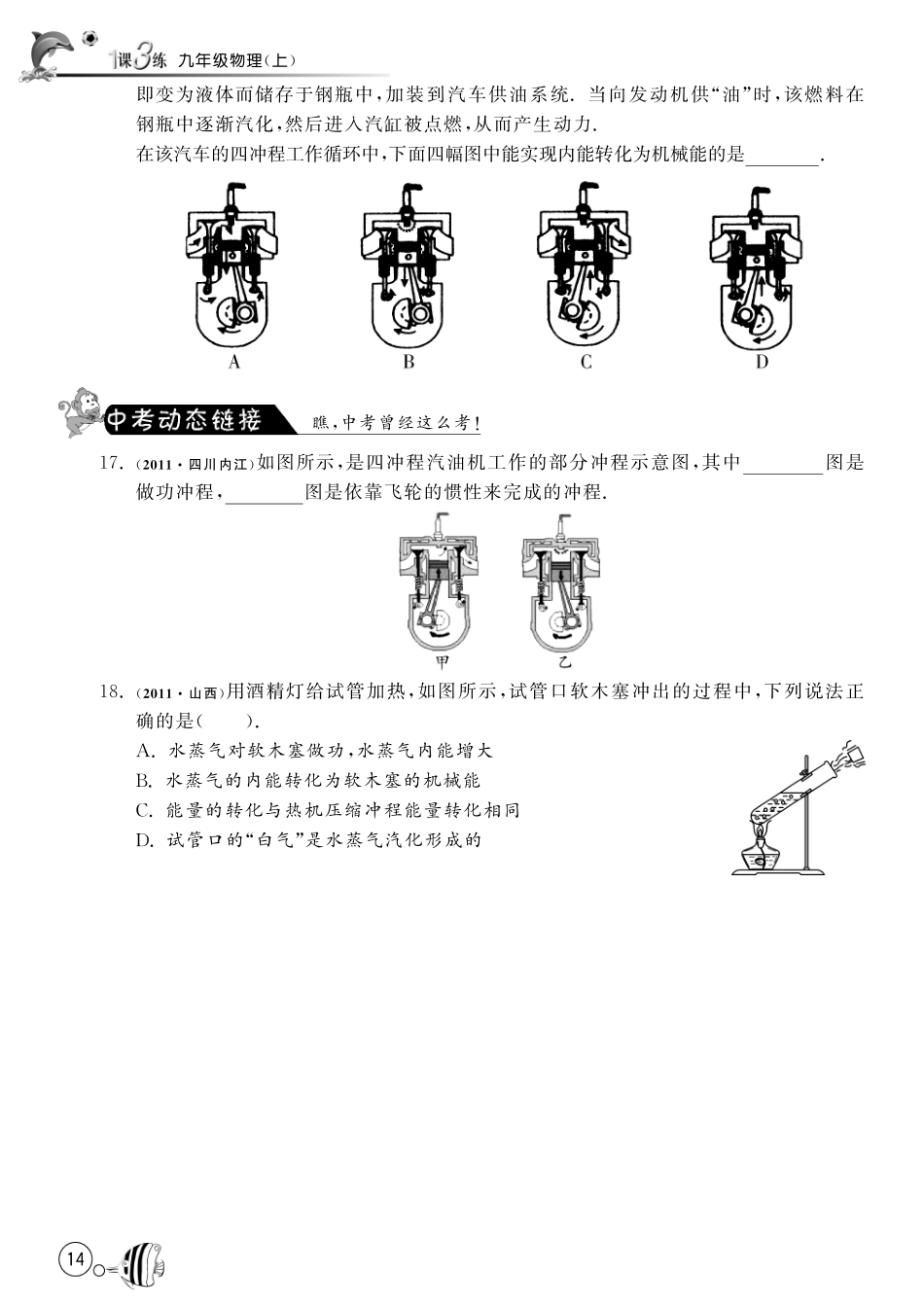 1课3练 九年级物理(上)

即变为液体而储存于钢瓶中,加装到汽车供油系统. 当向发动机供“油”时,该燃料在钢瓶中逐渐汽化,然后进入汽缸被点燃,从而产生动力.

在该汽车的四冲程工作循环中,下面四幅图中能实现内能转化为机械能的是________.

A B C D

中考动态链接 瞧,中考曾经这么考!

17. (2011·四川内江)如图所示,是四冲程汽油机工作的部分冲程示意图,其中________图是做功冲程,________图是依靠飞轮的惯性来完成的冲程.

甲 乙

18. (2011·山西)用酒精灯给试管加热,如图所示,试管口软木塞冲出的过程中,下列说法正确的是(  ).

A. 水蒸气对软木塞做功,水蒸气内能增大

B. 水蒸气的内能转化为软木塞的机械能

C. 能量的转化与热机压缩冲程能量转化相同

D. 试管口的“白气”是水蒸气汽化形成的

14