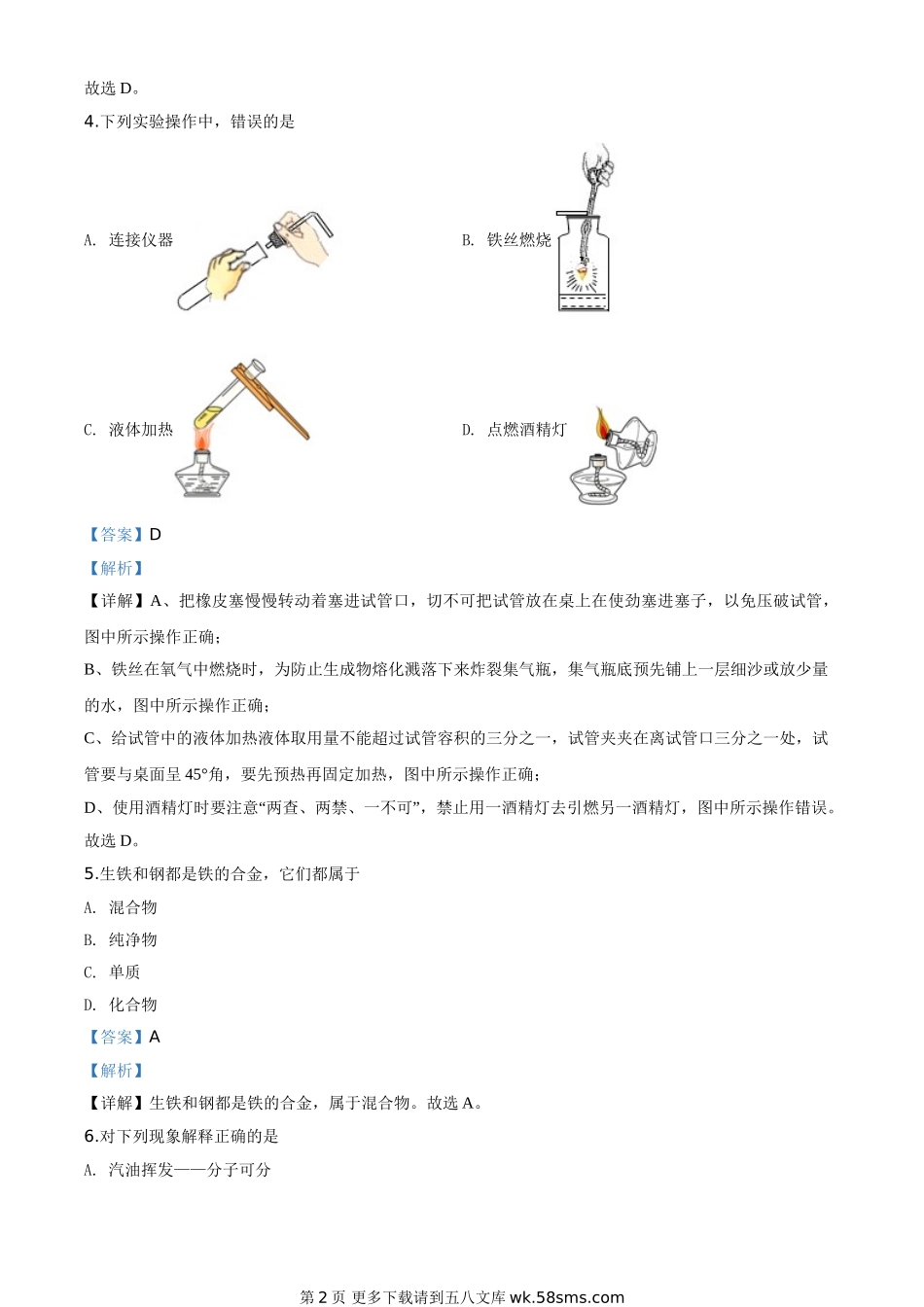 故选 D。

4.下列实验操作中，错误的是

A. 连接仪器

B. 铁丝燃烧

C. 液体加热

D. 点燃酒精灯

【答案】D

【解析】

【详解】A、把橡皮塞慢慢转动着塞进试管口，切不可把试管放在桌上在使劲塞进塞子，以免压破试管，图中所示操作正确；

B、铁丝在氧气中燃烧时，为防止生成物熔化溅落下来炸裂集气瓶，集气瓶底预先铺上一层细沙或放少量的水，图中所示操作正确；

C、给试管中的液体加热液体取用量不能超过试管容积的三分之一，试管夹夹在离试管口三分之一处，试管要与桌面呈 45°角，要先预热再固定加热，图中所示操作正确；

D、使用酒精灯时要注意“两查、两禁、一不可”，禁止用一酒精灯去引燃另一酒精灯，图中所示操作错误。

故选 D。

5.生铁和钢都是铁的合金，它们都属于

A. 混合物

B. 纯净物

C. 单质

D. 化合物

【答案】A

【解析】

【详解】生铁和钢都是铁的合金，属于混合物。故选 A。

6.对下列现象解释正确的是

A. 汽油挥发——分子可分

第 2 页 更多下载请到五八文库 wk.58sms.com