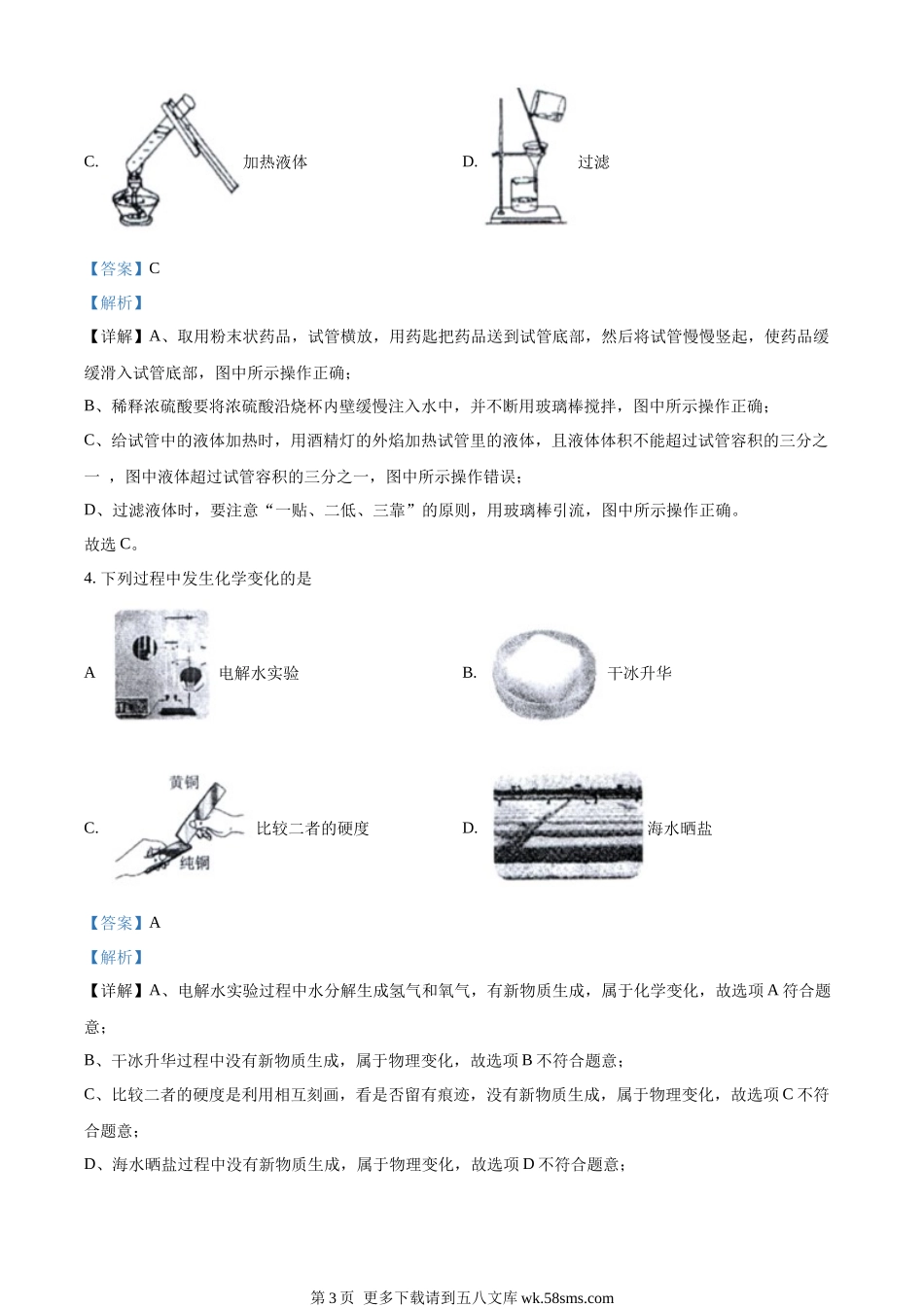 C. 加热液体

D. 过滤

【答案】C

【解析】

【详解】A、取用粉末状药品，试管横放，用药匙把药品送到试管底部，然后将试管慢慢竖起，使药品缓缓滑入试管底部，图中所示操作正确；

B、稀释浓硫酸要将浓硫酸沿烧杯内壁缓慢注入水中，并不断用玻璃棒搅拌，图中所示操作正确；

C、给试管中的液体加热时，用酒精灯的外焰加热试管里的液体，且液体体积不能超过试管容积的三分之一 ，图中液体超过试管容积的三分之一，图中所示操作错误；

D、过滤液体时，要注意“一贴、二低、三靠”的原则，用玻璃棒引流，图中所示操作正确。

故选 C。

4. 下列过程中发生化学变化的是

A 电解水实验

B. 干冰升华

C. 黄铜 纯铜 比较二者的硬度

D. 海水晒盐

【答案】A

【解析】

【详解】A、电解水实验过程中水分解生成氢气和氧气，有新物质生成，属于化学变化，故选项 A 符合题意；

B、干冰升华过程中没有新物质生成，属于物理变化，故选项 B 不符合题意；

C、比较二者的硬度是利用相互刻画，看是否留有痕迹，没有新物质生成，属于物理变化，故选项 C 不符合题意；

D、海水晒盐过程中没有新物质生成，属于物理变化，故选项 D 不符合题意；

第 3 页 更多下载请到五八文库 wk.58sms.com