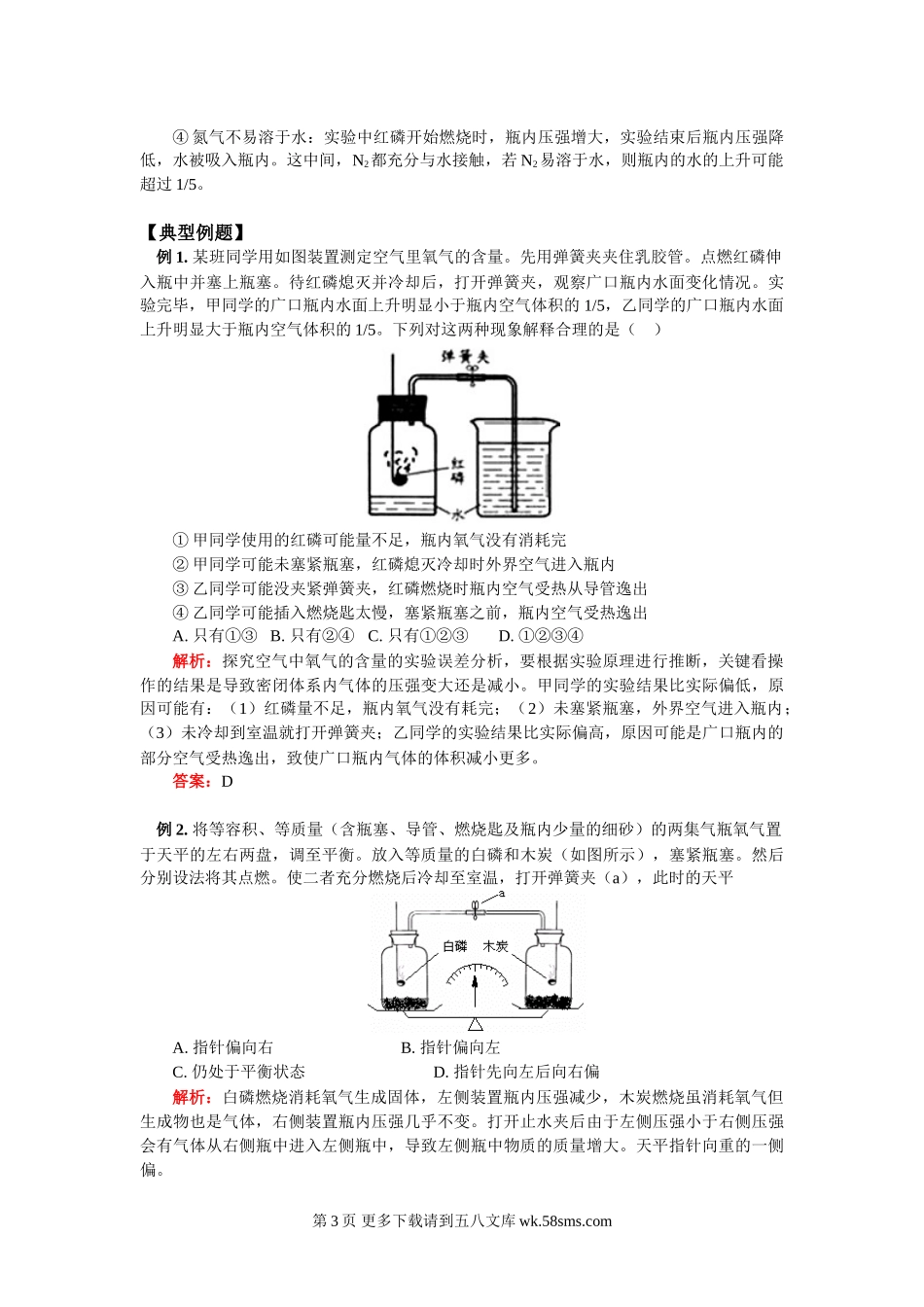 ④ 氮气不易溶于水：实验中红磷开始燃烧时，瓶内压强增大，实验结束后瓶内压强降低，水被吸入瓶内。这中间，$N_2$都充分与水接触，若$N_2$易溶于水，则瓶内的水的上升可能超过 1/5。

【典型例题】

例 1. 某班同学用如图装置测定空气里氧气的含量。先用弹簧夹夹住乳胶管。点燃红磷伸入瓶中并塞上瓶塞。待红磷熄灭并冷却后，打开弹簧夹，观察广口瓶内水面变化情况。实验完毕，甲同学的广口瓶内水面上升明显小于瓶内空气体积的 1/5，乙同学的广口瓶内水面上升明显大于瓶内空气体积的 1/5。下列对这两种现象解释合理的是（ ）

弹簧夹

红磷

水

① 甲同学使用的红磷可能量不足，瓶内氧气没有消耗完
② 甲同学可能未塞紧瓶塞，红磷熄灭冷却时外界空气进入瓶内
③ 乙同学可能没夹紧弹簧夹，红磷燃烧时瓶内空气受热从导管逸出
④ 乙同学可能插入燃烧匙太慢，塞紧瓶塞之前，瓶内空气受热逸出
A. 只有①③ B. 只有②④ C. 只有①②③ D. ①②③④

解析：探究空气中氧气的含量的实验误差分析，要根据实验原理进行推断，关键看操作的结果是导致密闭体系内气体的压强变大还是减小。甲同学的实验结果比实际偏低，原因可能有：（1）红磷量不足，瓶内氧气没有耗完；（2）未塞紧瓶塞，外界空气进入瓶内；（3）未冷却到室温就打开弹簧夹；乙同学的实验结果比实际偏高，原因可能是广口瓶内的部分空气受热逸出，致使广口瓶内气体的体积减小更多。

答案：D

例 2. 将等容积、等质量（含瓶塞、导管、燃烧匙及瓶内少量的细砂）的两集气瓶氧气置于天平的左右两盘，调至平衡。放入等质量的白磷和木炭（如图所示），塞紧瓶塞。然后分别设法将其点燃。使二者充分燃烧后冷却至室温，打开弹簧夹（a），此时的天平

a

白磷 木炭

A. 指针偏向右 B. 指针偏向左
C. 仍处于平衡状态 D. 指针先向左后向右偏

解析：白磷燃烧消耗氧气生成固体，左侧装置瓶内压强减少，木炭燃烧虽消耗氧气但生成物也是气体，右侧装置瓶内压强几乎不变。打开止水夹后由于左侧压强小于右侧压强会有气体从右侧瓶中进入左侧瓶中，导致左侧瓶中物质的质量增大。天平指针向重的一侧偏。

第 3 页 更多下载请到五八文库 wk.58sms.com