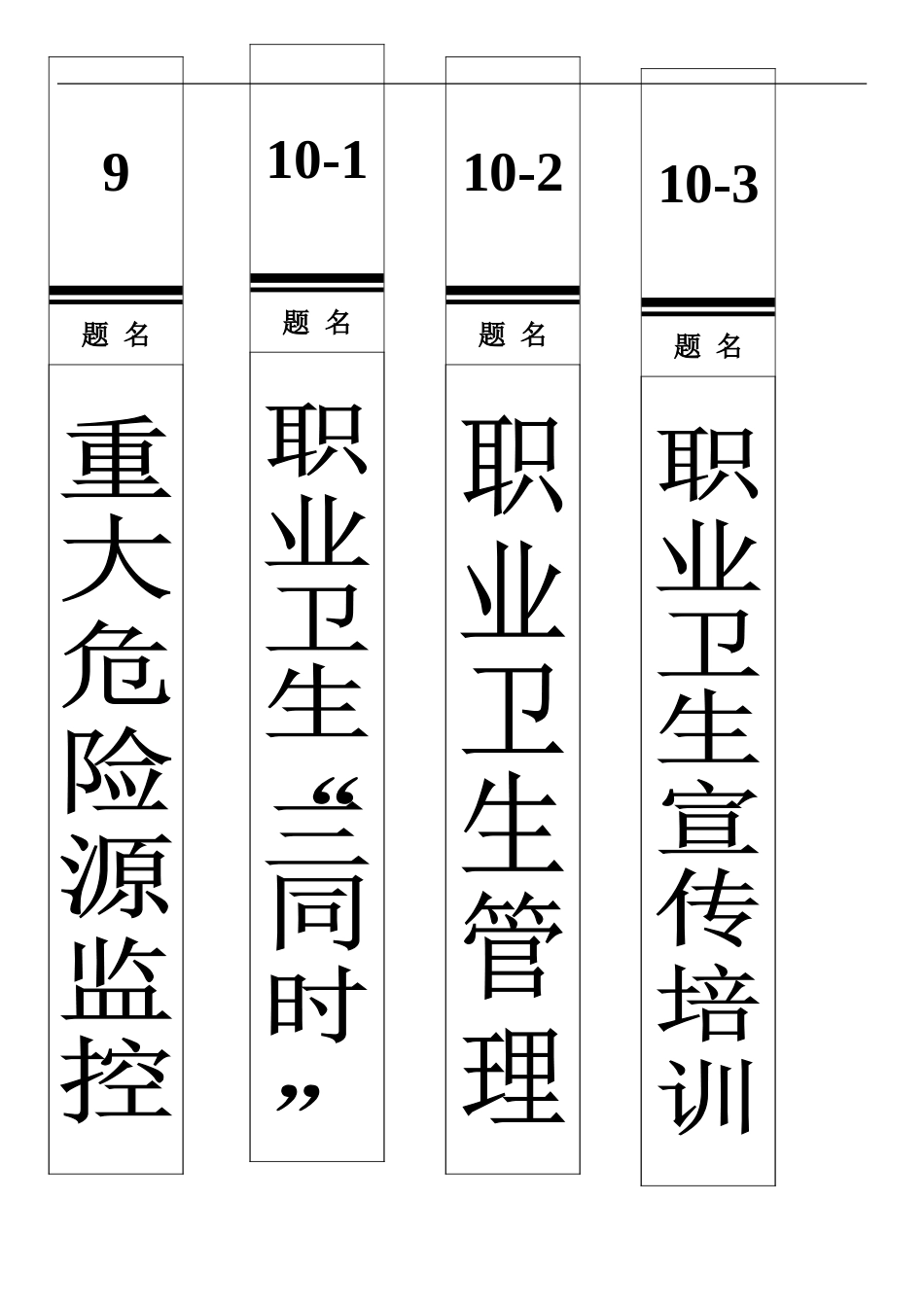 9

题 名

重大危险源监控

10-1

题 名

职业卫生“三同时”

10-2

题 名

职业卫生管理

10-3

题 名

职业卫生宣传培训