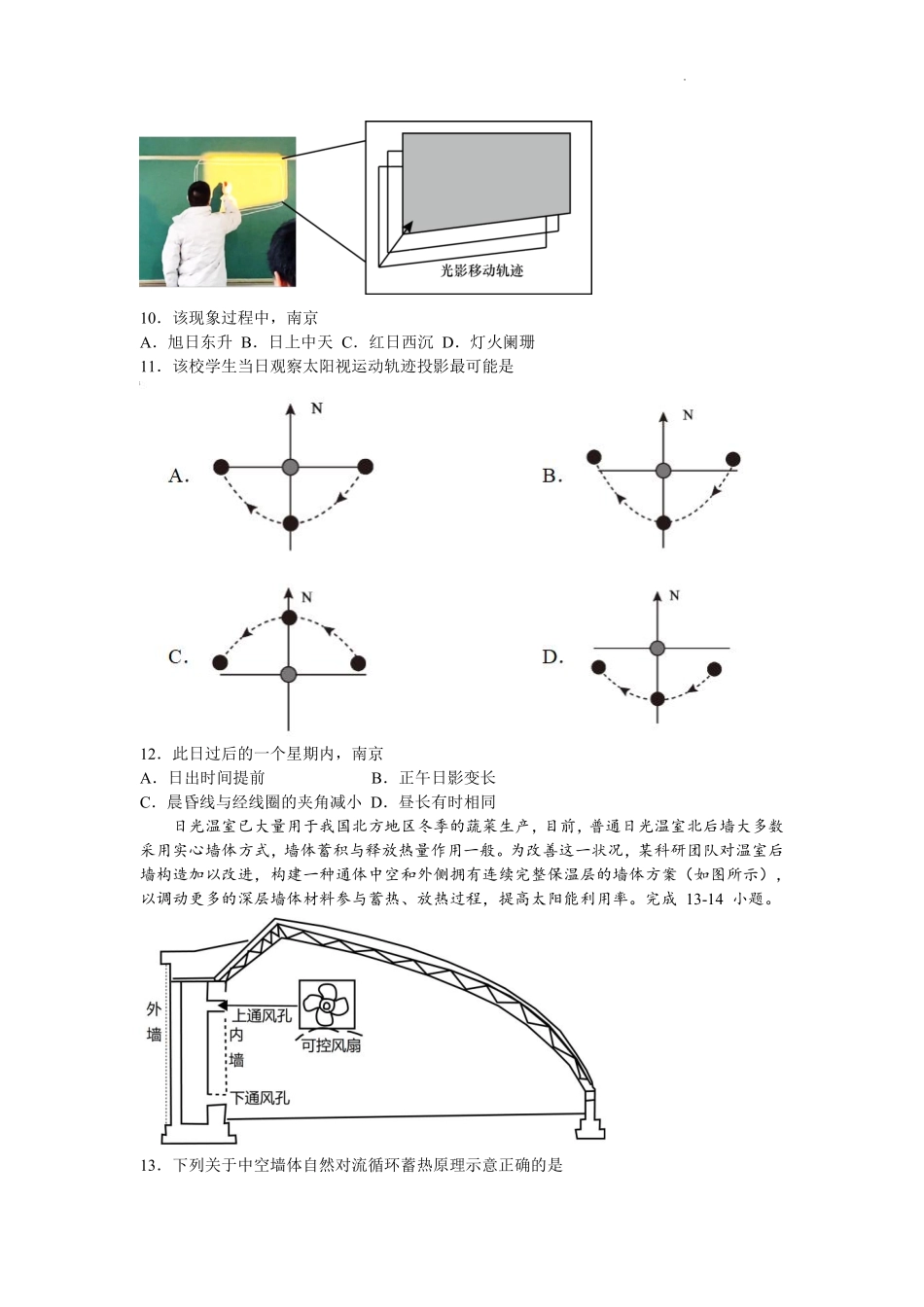 光影移动轨迹

10．该现象过程中，南京
A．旭日东升 B．日上中天 C．红日西沉 D．灯火阑珊
11．该校学生当日观察太阳视运动轨迹投影最可能是

A. N
B. N
C. N
D. N

12．此日过后的一个星期内，南京
A．日出时间提前　　B．正午日影变长
C．晨昏线与经线圈的夹角减小 D．昼长有时相同

日光温室已大量用于我国北方地区冬季的蔬菜生产，目前，普通日光温室北后墙大多数采用实心墙体方式，墙体蓄积与释放热量作用一般。为改善这一状况，某科研团队对温室后墙构造加以改进，构建一种通体中空和外侧拥有连续完整保温层的墙体方案（如图所示），以调动更多的深层墙体材料参与蓄热、放热过程，提高太阳能利用率。完成 13-14 小题。

外墙
上通风孔
内墙
可控风扇
下通风孔

13．下列关于中空墙体自然对流循环蓄热原理示意正确的是