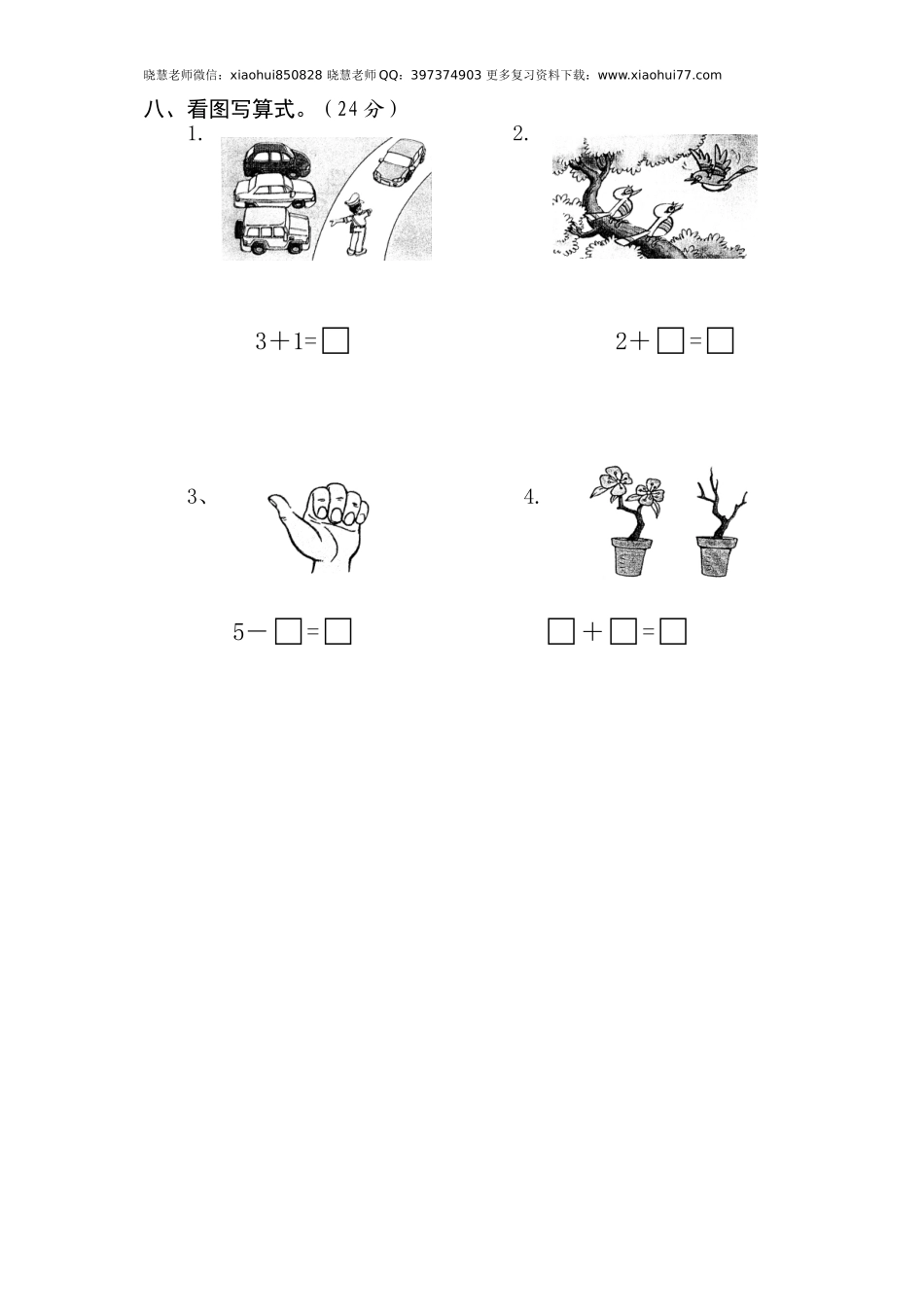 晓慧老师微信：xiaohui850828 晓慧老师QQ：397374903 更多复习资料下载：www.xiaohui77.com

八、看图写算式。（24分）

1.

$3+1=\square$

2.

$2+\square=\square$

3、

$5-\square=\square$

4.

$\square+\square=\square$