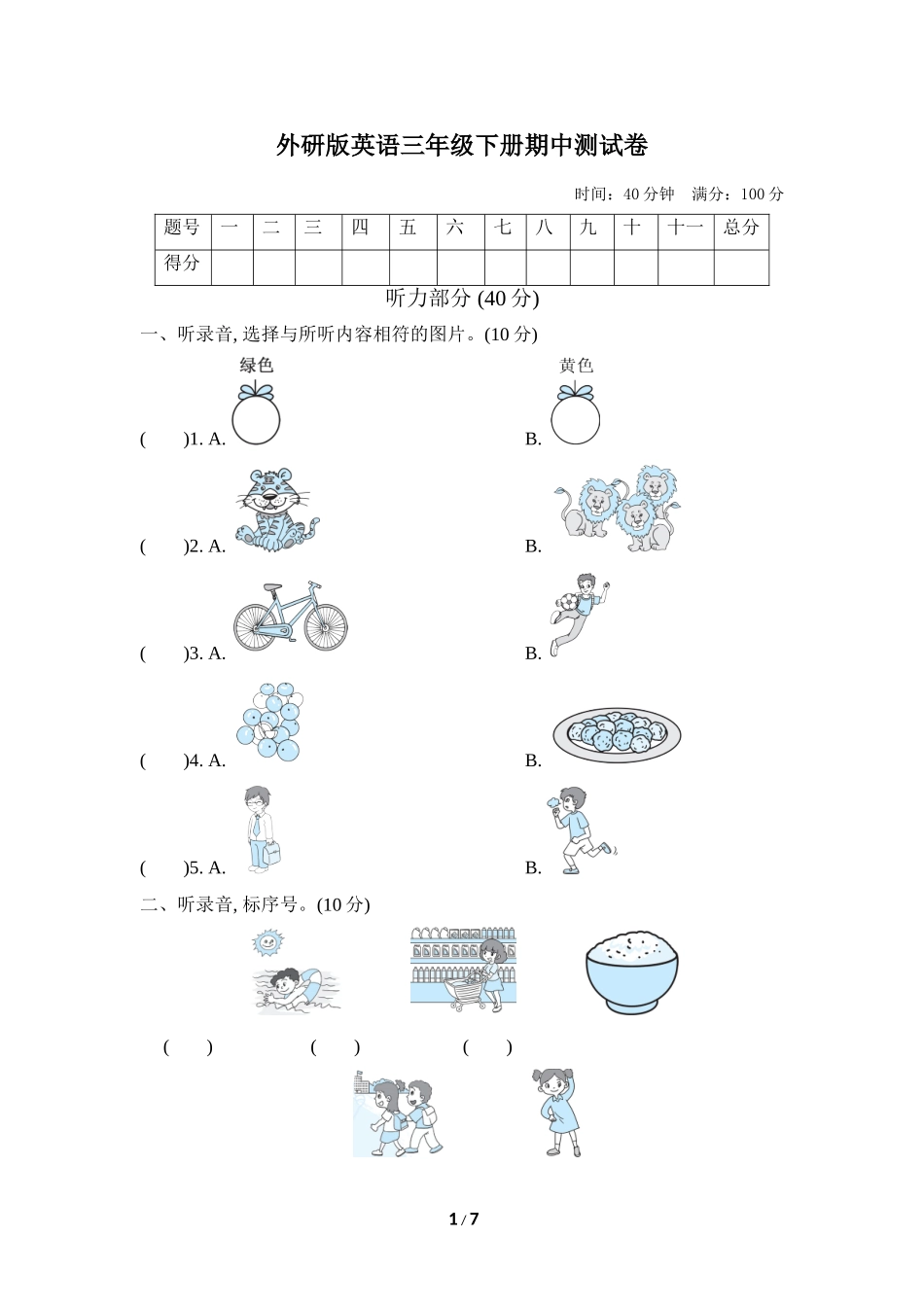 外研版英语三年级下册期中测试卷

时间：40 分钟　满分：100 分

| 题号 | 一 | 二 | 三 | 四 | 五 | 六 | 七 | 八 | 九 | 十 | 十一 | 总分 |
|---|---|---|---|---|---|---|---|---|---|---|---|---|
| 得分 | | | | | | | | | | | | |

听力部分 (40 分)

一、听录音, 选择与所听内容相符的图片。(10 分)

绿色　　黄色

(　　)1. A.　　B.

(　　)2. A.　　B.

(　　)3. A.　　B.

(　　)4. A.　　B.

(　　)5. A.　　B.

二、听录音, 标序号。(10 分)

(　　)　　(　　)　　(　　)

1 / 7